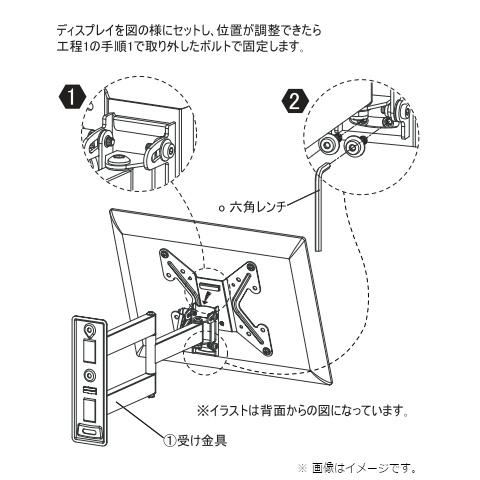 ディスプレイを図の様にセットし、位置が調整できたら工程1の手順1で取り外したボルトで固定します。

1

2

o 六角レンチ

※イラストは背面からの図になっています。

①受け金具

※ 画像はイメージです。