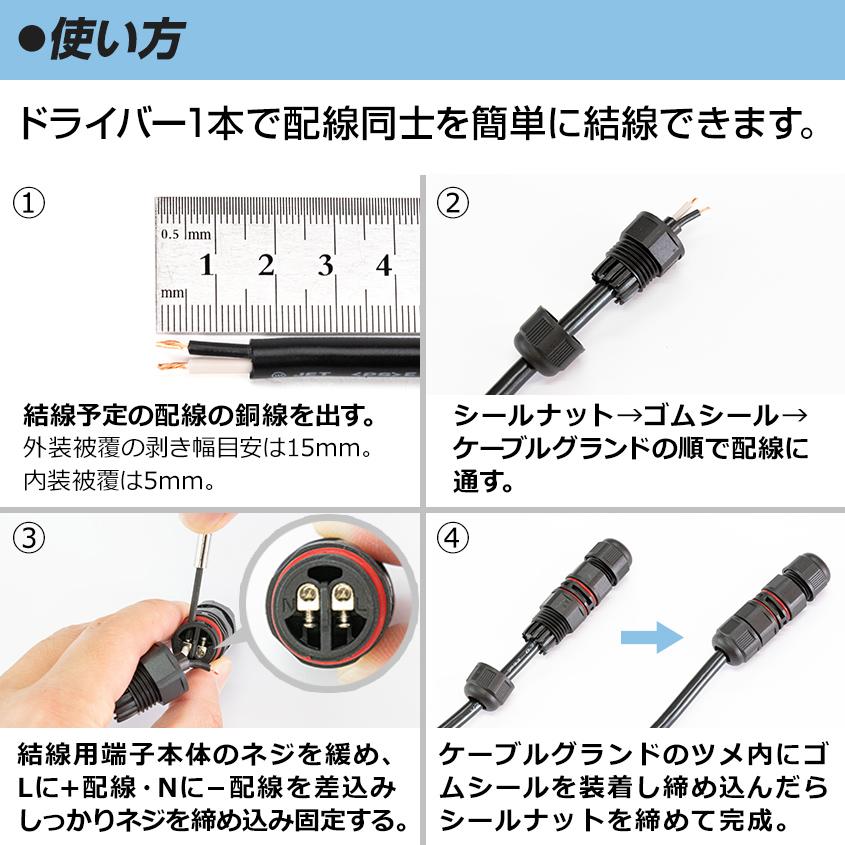 ●使い方

ドライバー1本で配線同士を簡単に結線できます。

①

0.5 mm
1 2 3 4
mm

結線予定の配線の銅線を出す。
外装被覆の剥き幅目安は15mm。
内装被覆は5mm。

②

シールナット→ゴムシール→ケーブルグランドの順で配線に通す。

③

結線用端子本体のネジを緩め、Lに+配線・Nに−配線を差込みしっかりネジを締め込み固定する。

④

ケーブルグランドのツメ内にゴムシールを装着し締め込んだらシールナットを締めて完成。