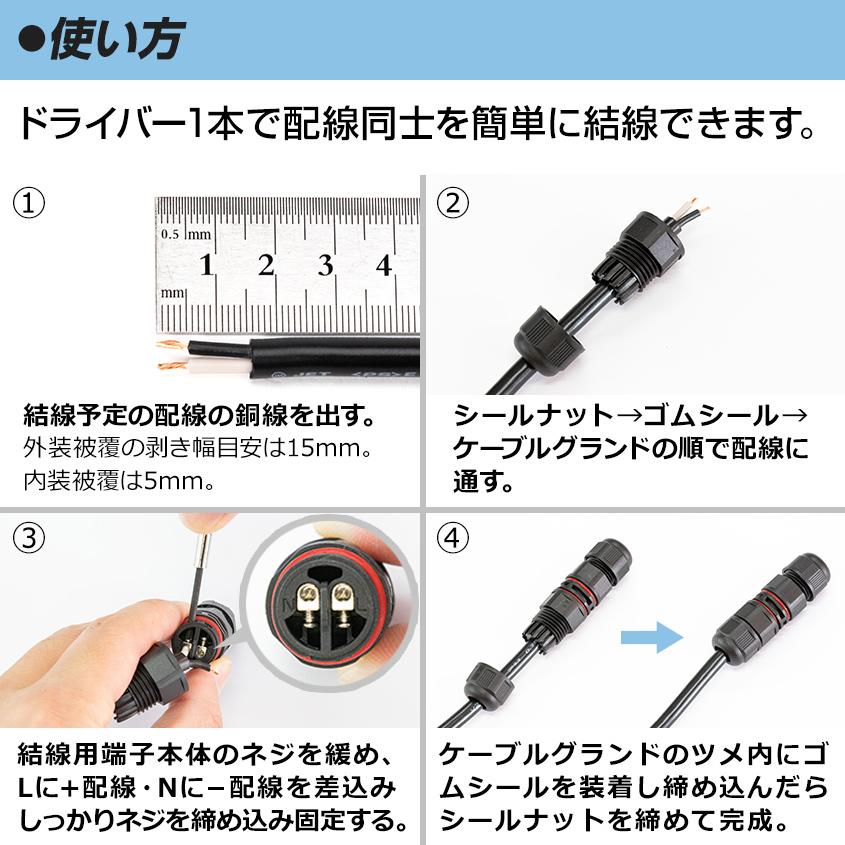 ●使い方

ドライバー1本で配線同士を簡単に結線できます。

①

0.5 mm
1 2 3 4
mm

結線予定の配線の銅線を出す。
外装被覆の剥き幅目安は15mm。
内装被覆は5mm。

②

シールナット→ゴムシール→ケーブルグランドの順で配線に通す。

③

結線用端子本体のネジを緩め、Lに+配線・Nに−配線を差込みしっかりネジを締め込み固定する。

④

ケーブルグランドのツメ内にゴムシールを装着し締め込んだらシールナットを締めて完成。