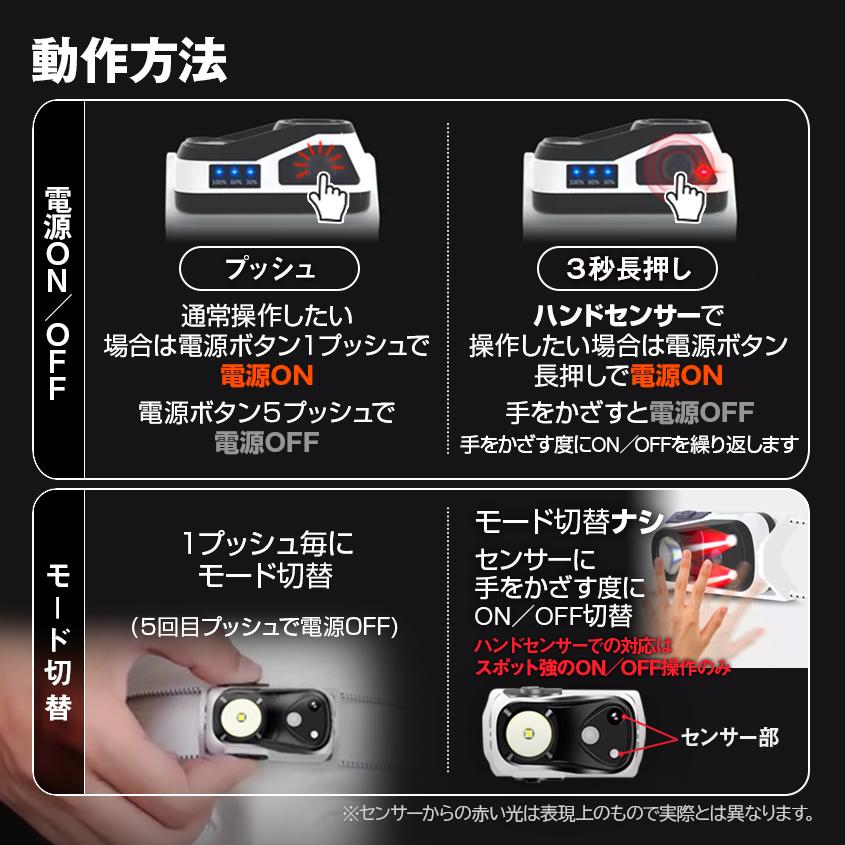 動作方法

電源ON／OFF

100% 60% 30%

プッシュ

通常操作したい場合は電源ボタン1プッシュで電源ON

電源ボタン5プッシュで電源OFF

100% 60% 30%

3秒長押し

ハンドセンサーで操作したい場合は電源ボタン長押しで電源ON

手をかざすと電源OFF

手をかざす度にON／OFFを繰り返します

モード切替

1プッシュ毎にモード切替

(5回目プッシュで電源OFF)

モード切替ナシ

センサーに手をかざす度にON／OFF切替

ハンドセンサーでの対応はスポット強のON／OFF操作のみ

センサー部

※センサーからの赤い光は表現上のもので実際とは異なります。