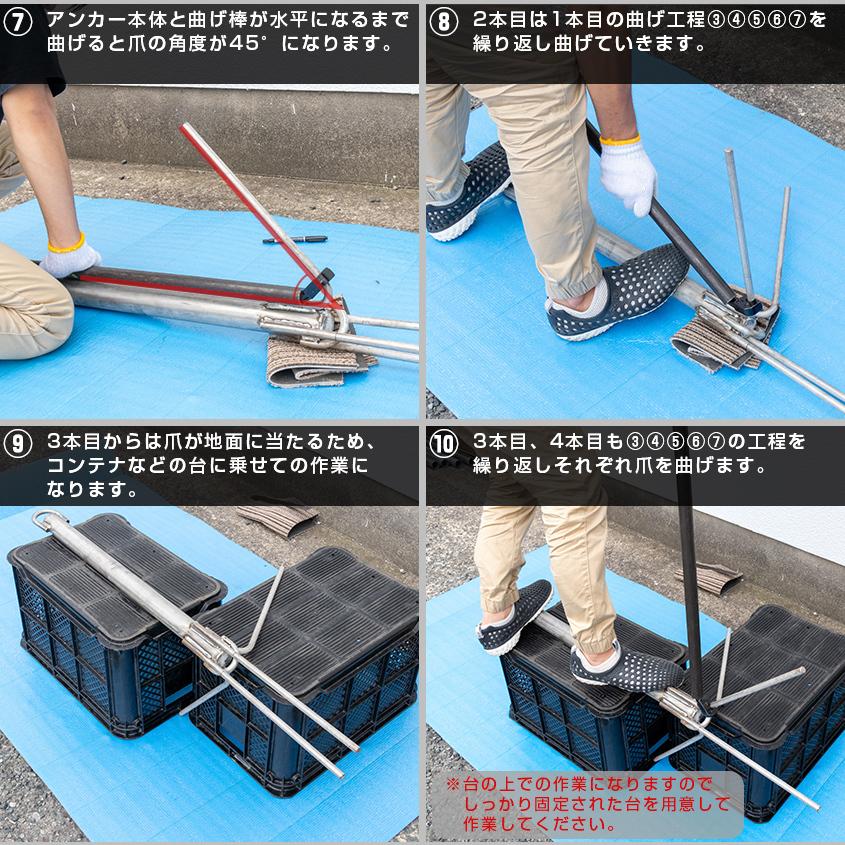 ⑦ アンカー本体と曲げ棒が水平になるまで曲げると爪の角度が45°になります。

⑧ 2本目は1本目の曲げ工程③④⑤⑥⑦を繰り返し曲げていきます。

⑨ 3本目からは爪が地面に当たるため、コンテナなどの台に乗せての作業になります。

⑩ 3本目、4本目も③④⑤⑥⑦の工程を繰り返しそれぞれ爪を曲げます。

※台の上での作業になりますのでしっかり固定された台を用意して作業してください。