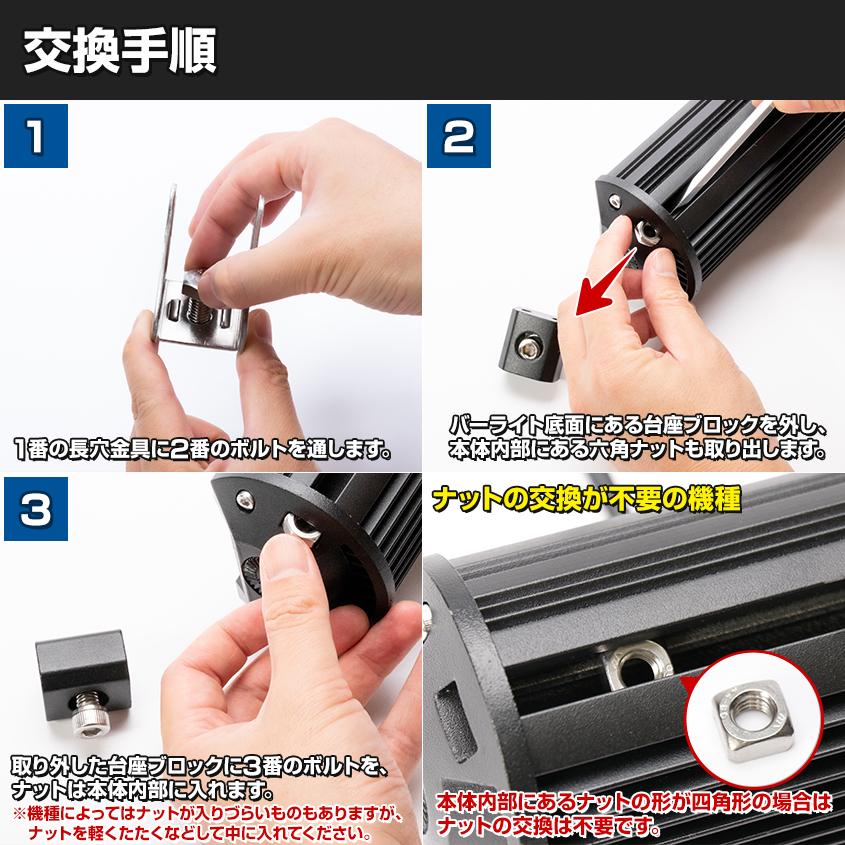 交換手順

1

1番の長穴金具に2番のボルトを通します。

2

バーライト底面にある台座ブロックを外し、本体内部にある六角ナットも取り出します。

3

取り外した台座ブロックに3番のボルトを、ナットは本体内部に入れます。
※機種によってはナットが入りづらいものもありますが、ナットを軽くたたくなどして中に入れてください。

ナットの交換が不要の機種

本体内部にあるナットの形が四角形の場合はナットの交換は不要です。