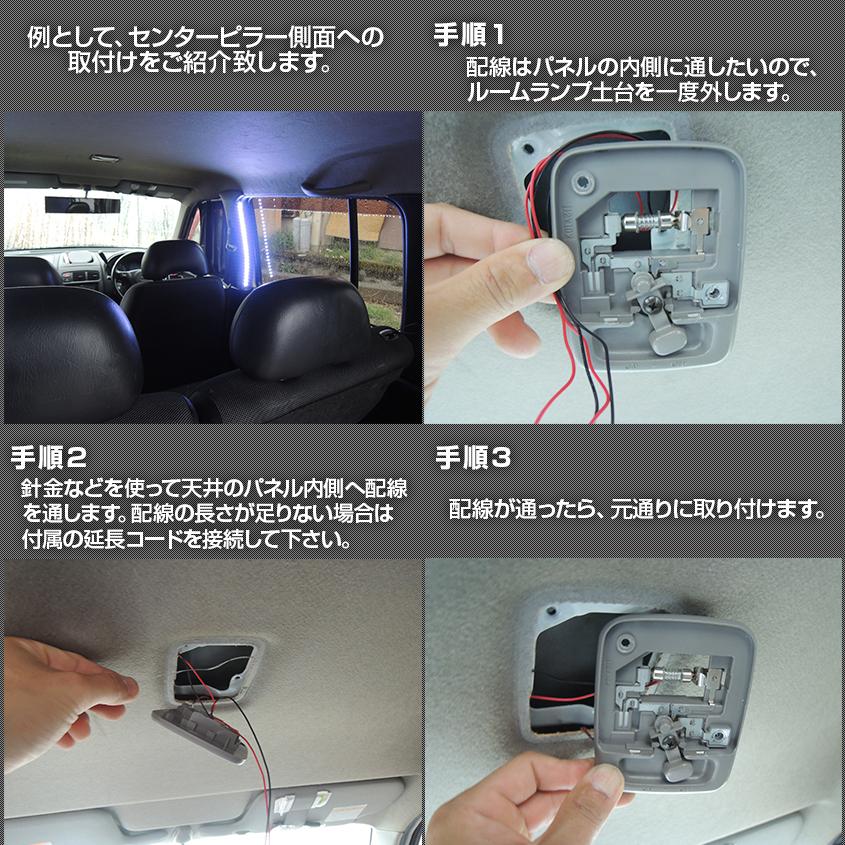 例として、センターピラー側面への取付けをご紹介致します。

手順１
配線はパネルの内側に通したいので、ルームランプ土台を一度外します。

手順２
針金などを使って天井のパネル内側へ配線を通します。配線の長さが足りない場合は付属の延長コードを接続して下さい。

手順３
配線が通ったら、元通りに取り付けます。