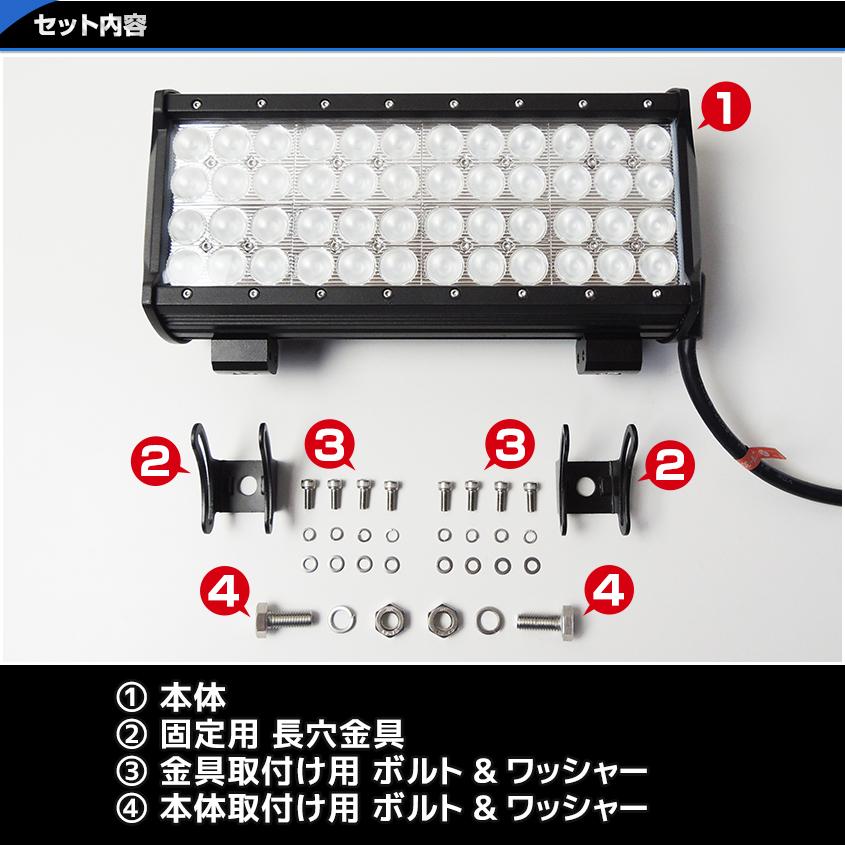 セット内容

1

2

3

3

2

4

4

① 本体
② 固定用 長穴金具
③ 金具取付け用 ボルト & ワッシャー
④ 本体取付け用 ボルト & ワッシャー