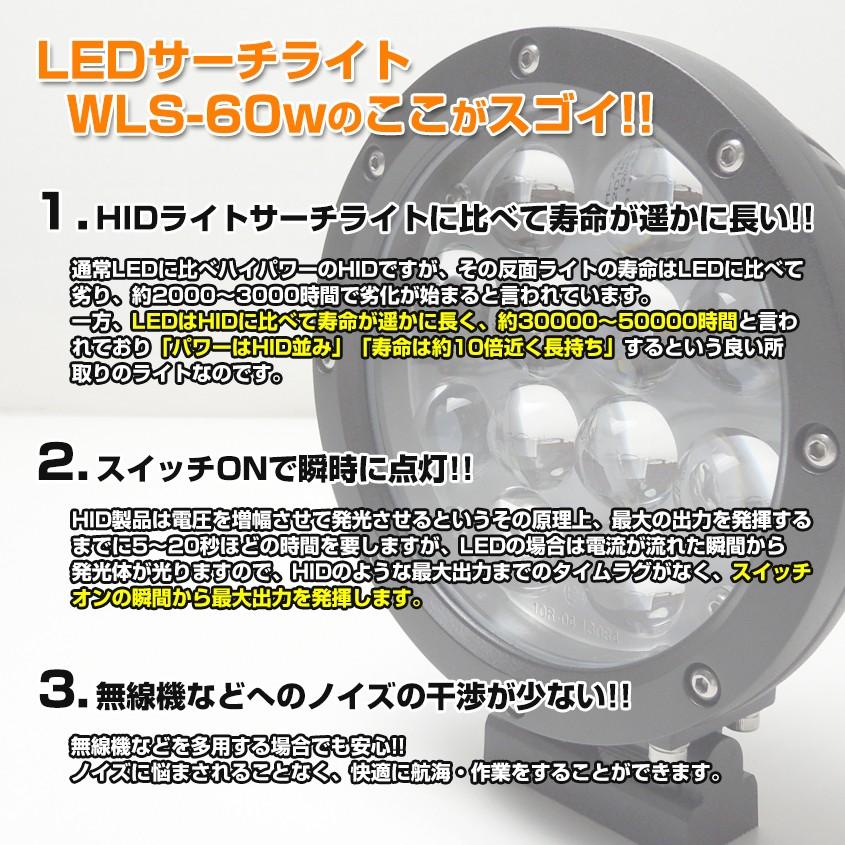 LEDサーチライト
WLS-60wのここがスゴイ!!

1. HIDライトサーチライトに比べて寿命が遥かに長い!!

通常LEDに比べハイパワーのHIDですが、その反面ライトの寿命はLEDに比べて劣り、約2000～3000時間で劣化が始まると言われています。
一方、LEDはHIDに比べて寿命が遥かに長く、約30000～50000時間と言われており「パワーはHID並み」「寿命は約10倍近く長持ち」するという良い所取りのライトなのです。

2. スイッチONで瞬時に点灯!!

HID製品は電圧を増幅させて発光させるというその原理上、最大の出力を発揮するまでに5～20秒ほどの時間を要しますが、LEDの場合は電流が流れた瞬間から発光体が光りますので、HIDのような最大出力までのタイムラグがなく、スイッチオンの瞬間から最大出力を発揮します。

3. 無線機などへのノイズの干渉が少ない!!

無線機などを多用する場合でも安心!!
ノイズに悩まされることなく、快適に航海・作業をすることができます。