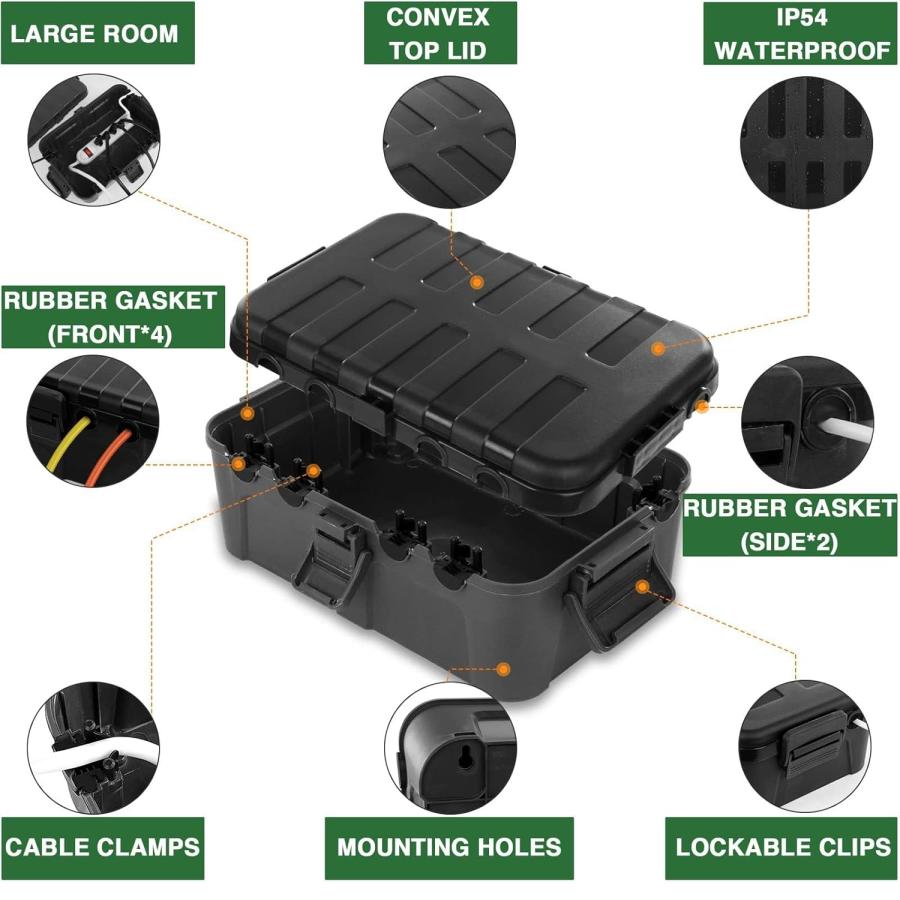 LARGE ROOM

CONVEX TOP LID

IP54 WATERPROOF

RUBBER GASKET (FRONT*4)

RUBBER GASKET (SIDE*2)

CABLE CLAMPS

MOUNTING HOLES

LOCKABLE CLIPS