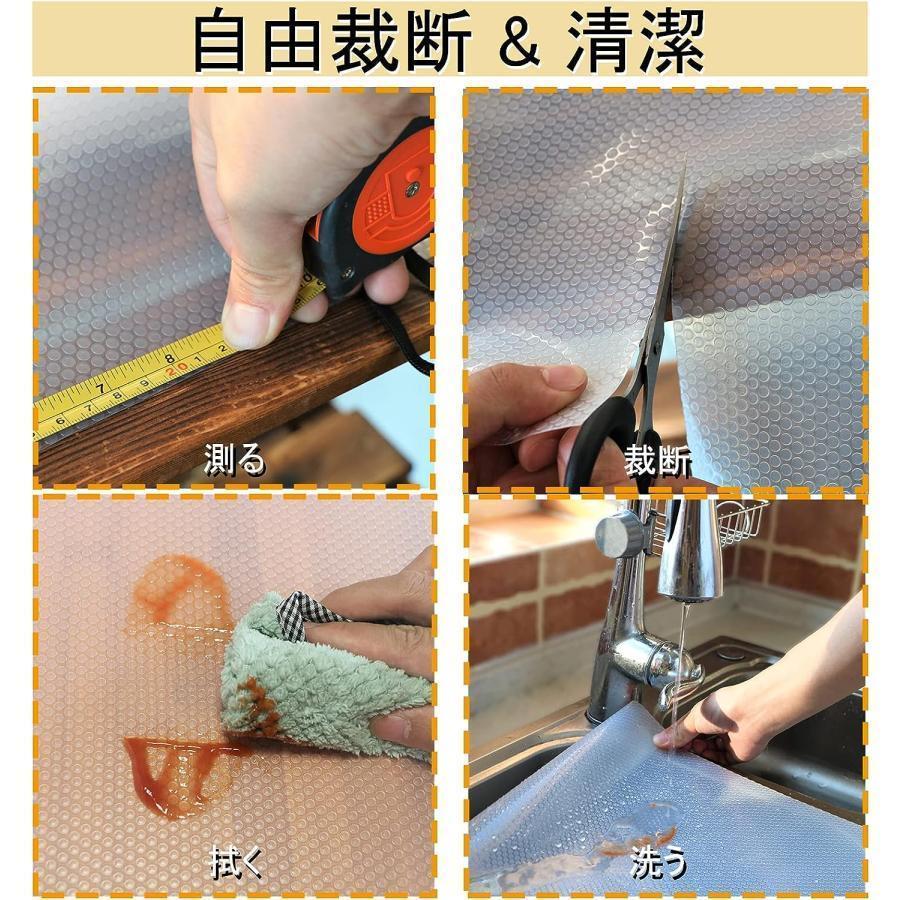 自由裁断 & 清潔

測る

裁断

拭く

洗う