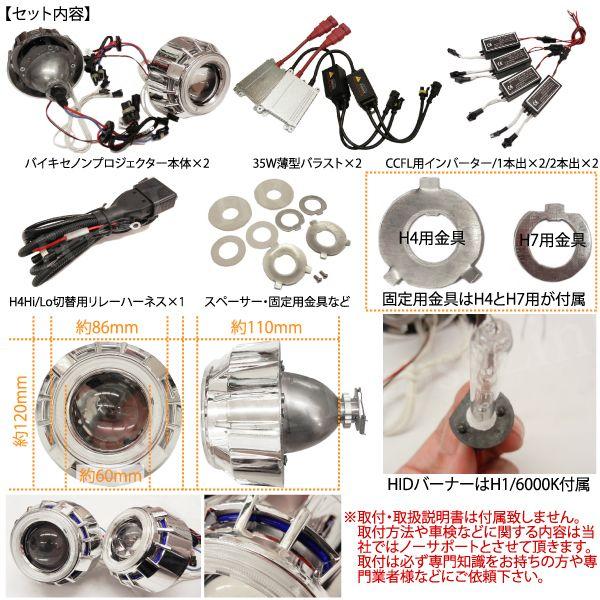 【セット内容】

バイキセノンプロジェクター本体×2

35W薄型バラスト×2

CCFL用インバーター/1本出×2/2本出×2

H4Hi/Lo切替用リレーハーネス×1

スペーサー・固定用金具など

H4用金具

H7用金具

固定用金具はH4とH7用が付属

約86mm

約110mm

約120mm

約60mm

HIDバーナーはH1/6000K付属

※取付・取扱説明書は付属致しません。取付方法や車検などに関する内容は当社ではノーサポートとさせて頂きます。取付は必ず専門知識をお持ちの方や専門業者様などにご依頼下さい。