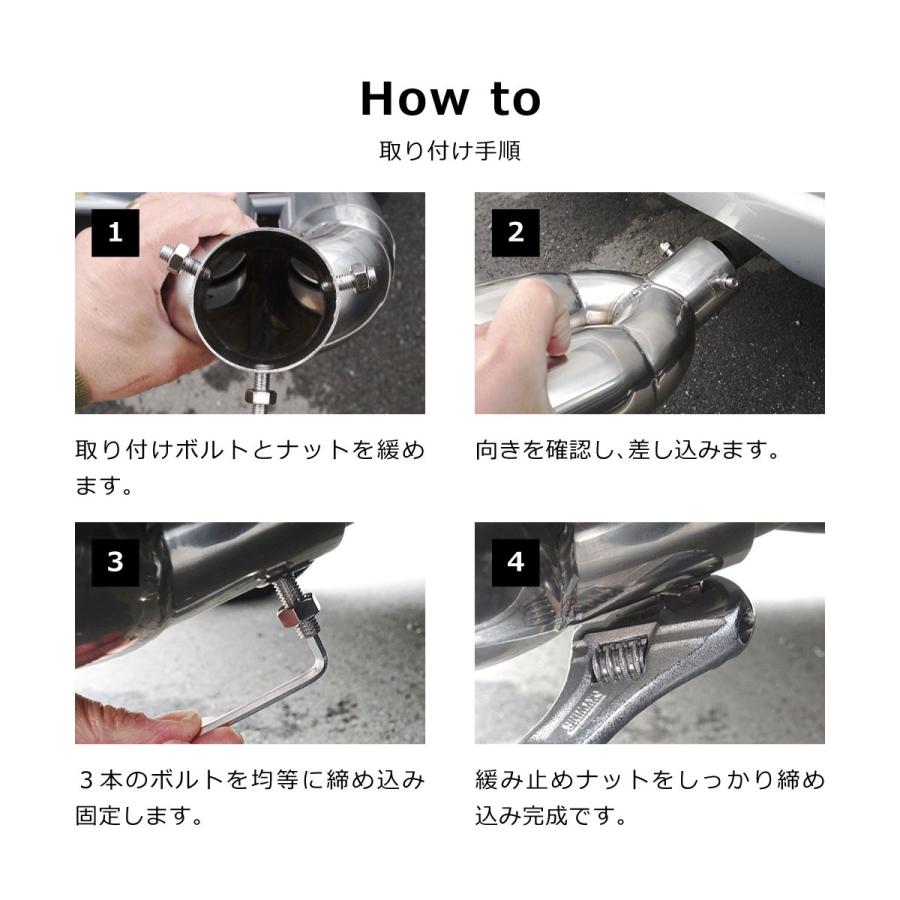 How to

取り付け手順

1

取り付けボルトとナットを緩めます。

2

向きを確認し、差し込みます。

3

３本のボルトを均等に締め込み固定します。

4

緩み止めナットをしっかり締め込み完成です。