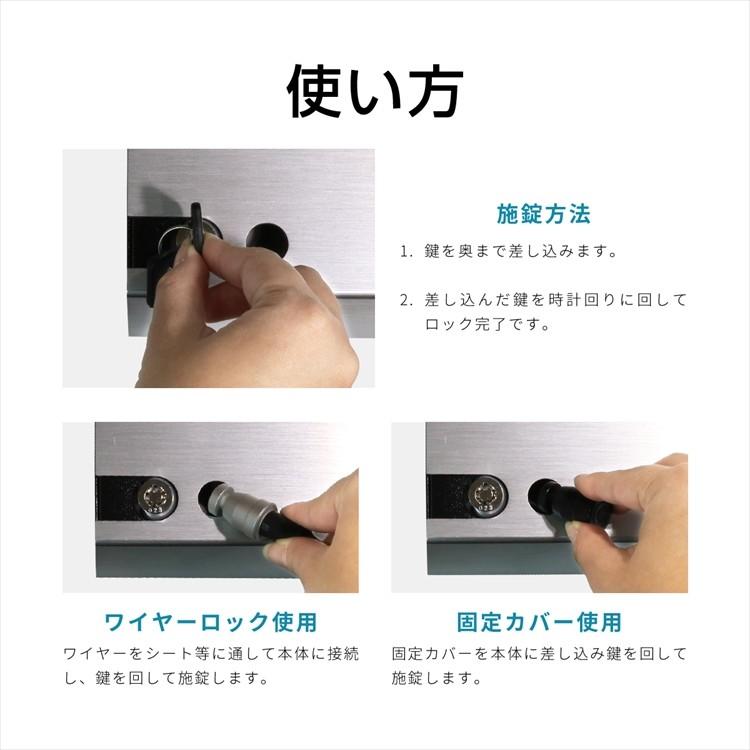 使い方

施錠方法

1. 鍵を奥まで差し込みます。

2. 差し込んだ鍵を時計回りに回してロック完了です。

ワイヤーロック使用

ワイヤーをシート等に通して本体に接続し、鍵を回して施錠します。

固定カバー使用

固定カバーを本体に差し込み鍵を回して施錠します。