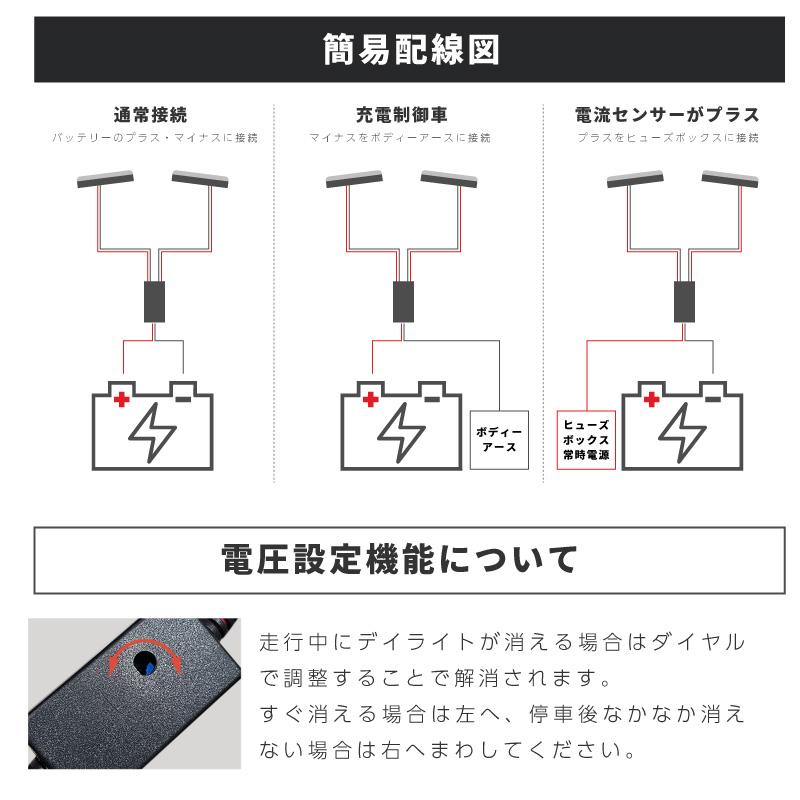 簡易配線図

通常接続
バッテリーのプラス・マイナスに接続

充電制御車
マイナスをボディーアースに接続

ボディーアース

電流センサーがプラス
プラスをヒューズボックスに接続

ヒューズボックス常時電源

電圧設定機能について

走行中にデイライトが消える場合はダイヤルで調整することで解消されます。
すぐ消える場合は左へ、停車後なかなか消えない場合は右へまわしてください。