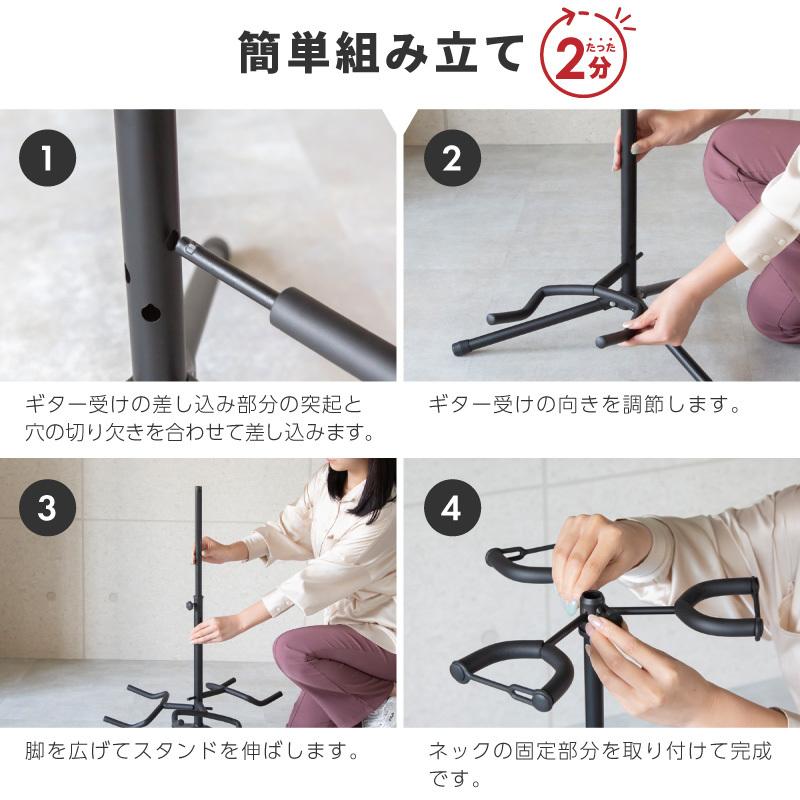 簡単組み立て たった 2分

1

ギター受けの差し込み部分の突起と穴の切り欠きを合わせて差し込みます。

2

ギター受けの向きを調節します。

3

脚を広げてスタンドを伸ばします。

4

ネックの固定部分を取り付けて完成です。