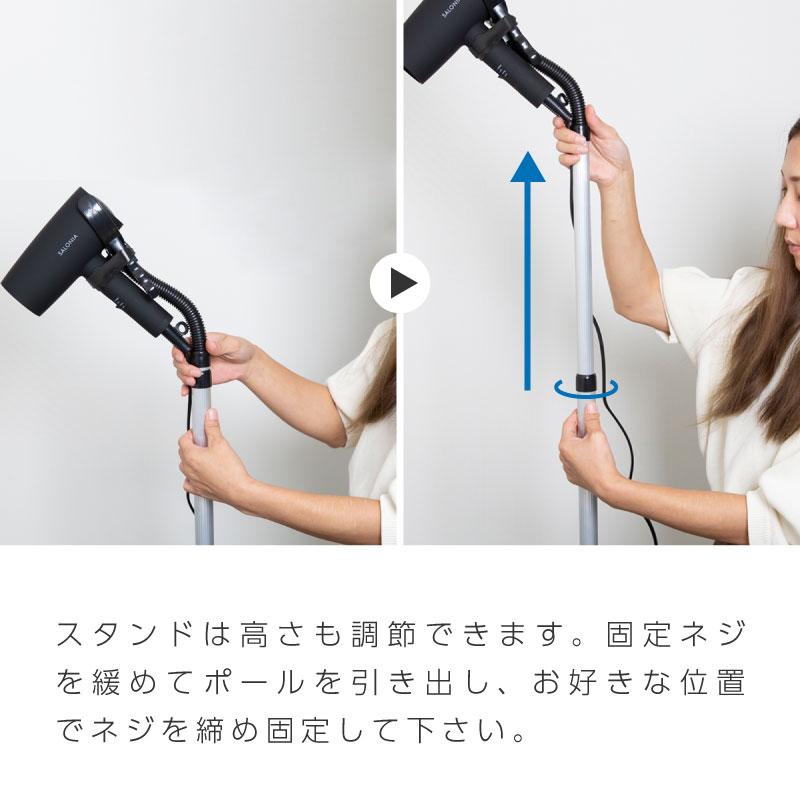 SALONIA

SALONIA

スタンドは高さも調節できます。固定ネジを緩めてポールを引き出し、お好きな位置でネジを締め固定して下さい。