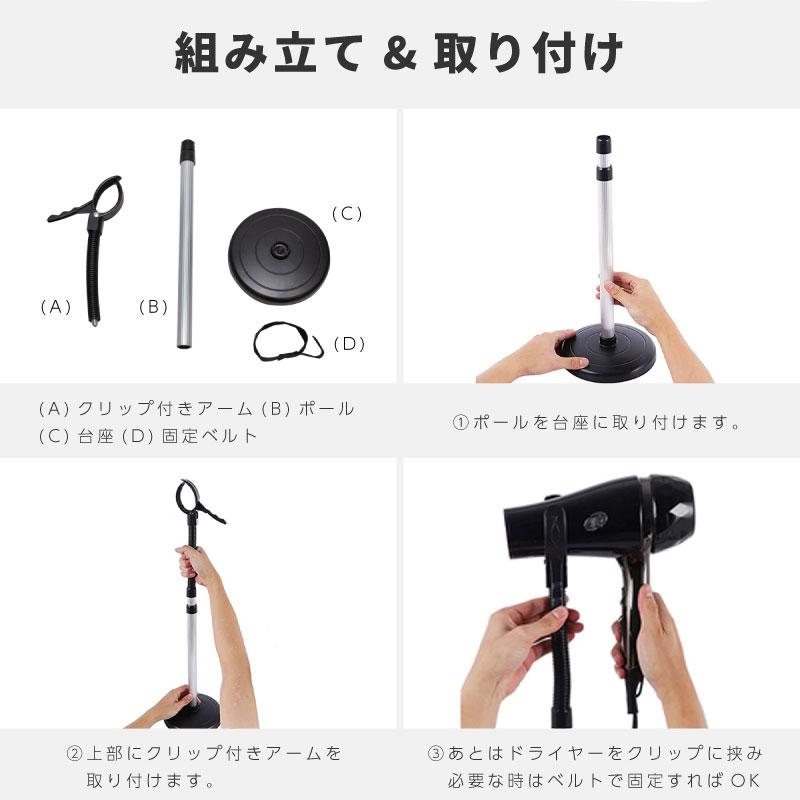 組み立て & 取り付け

(A)

(B)

(C)

(D)

(A) クリップ付きアーム (B) ポール
(C) 台座 (D) 固定ベルト

①ポールを台座に取り付けます。

②上部にクリップ付きアームを取り付けます。

③あとはドライヤーをクリップに挟み必要な時はベルトで固定すれば OK