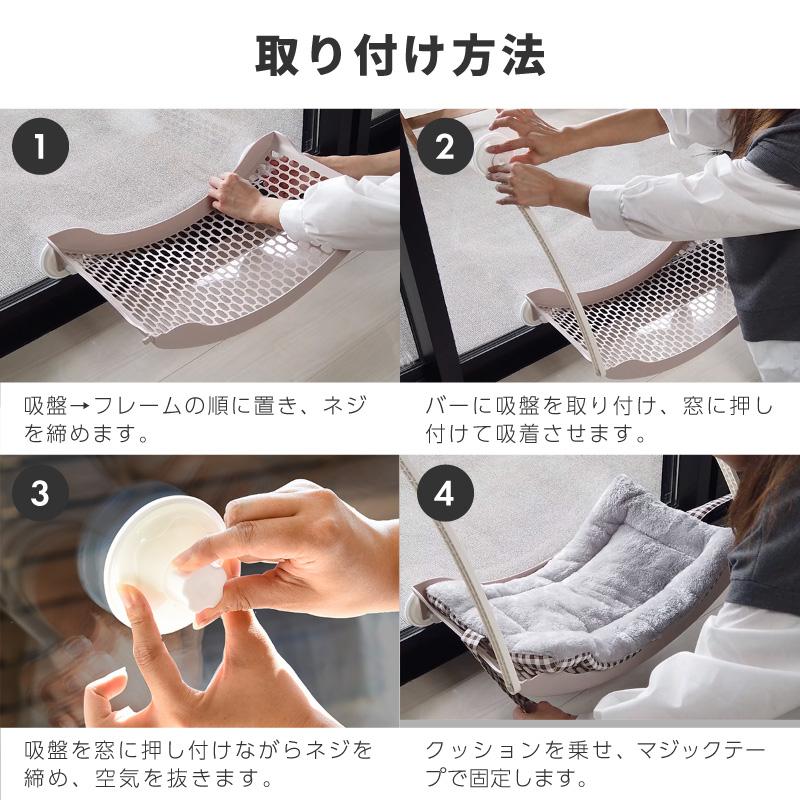 取り付け方法

1

吸盤→フレームの順に置き、ネジを締めます。

2

バーに吸盤を取り付け、窓に押し付けて吸着させます。

3

吸盤を窓に押し付けながらネジを締め、空気を抜きます。

4

クッションを乗せ、マジックテープで固定します。