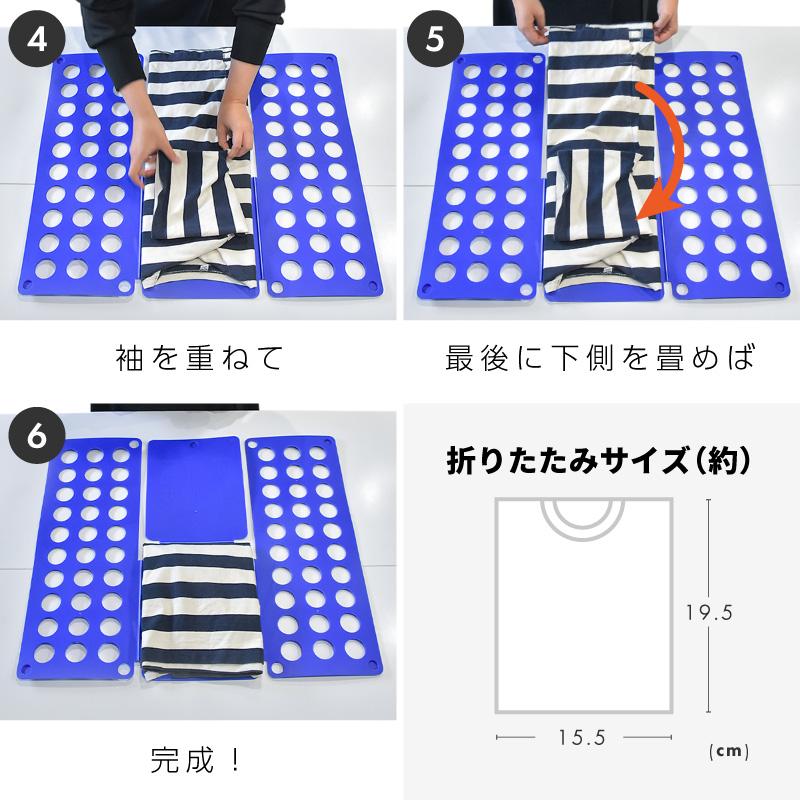 4

袖を重ねて

5

最後に下側を畳めば

6

完成！

折りたたみサイズ（約）

19.5

15.5

(cm)