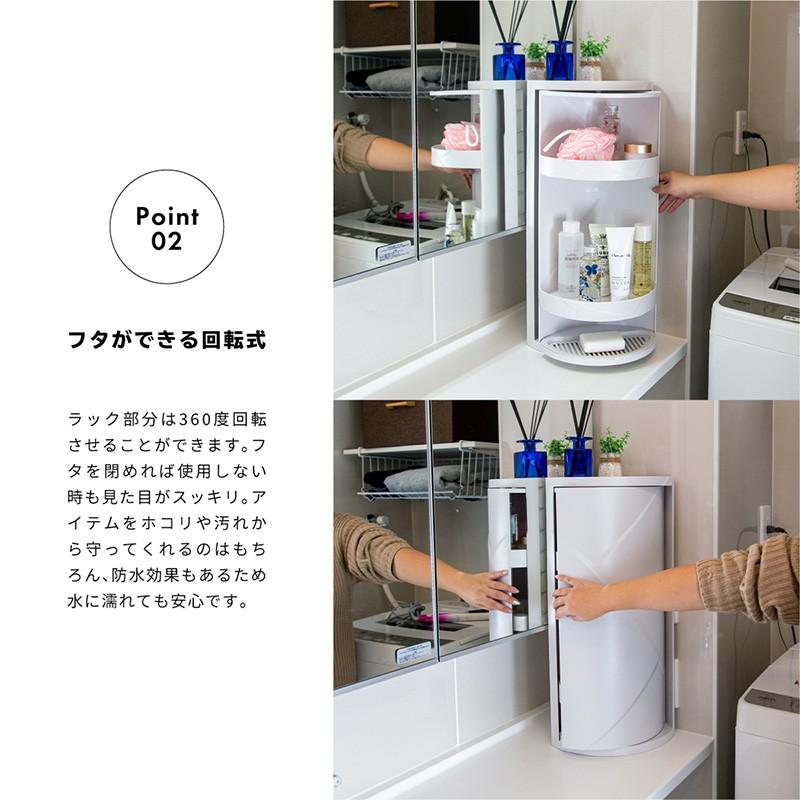 Point
02

フタができる回転式

ラック部分は360度回転させることができます。フタを閉めれば使用しない時も見た目がスッキリ。アイテムをホコリや汚れから守ってくれるのはもちろん、防水効果もあるため水に濡れても安心です。