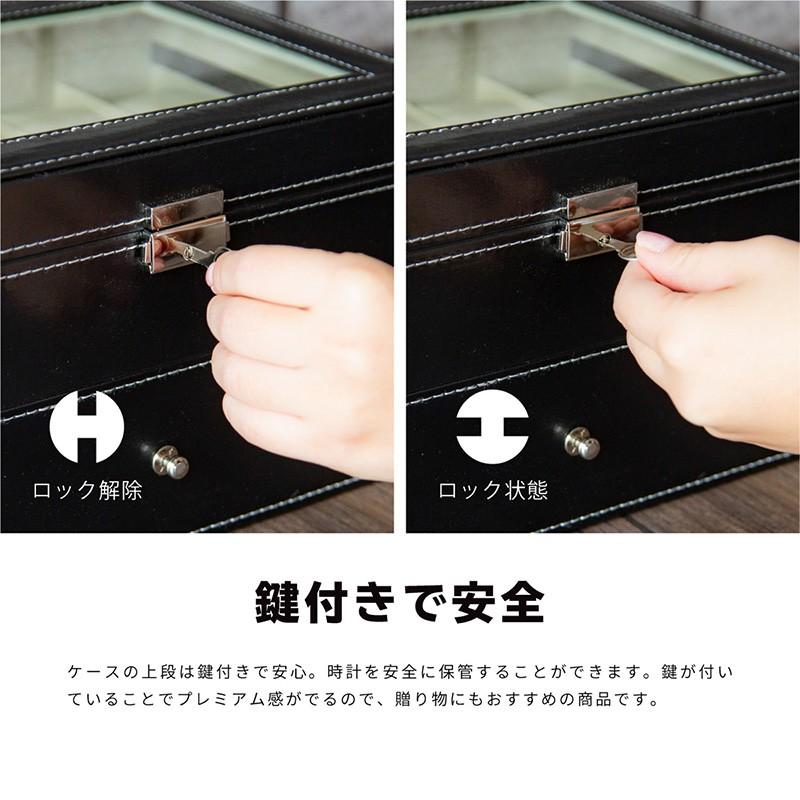 ロック解除

ロック状態

鍵付きで安全

ケースの上段は鍵付きで安心。時計を安全に保管することができます。鍵が付いていることでプレミアム感がでるので、贈り物にもおすすめの商品です。