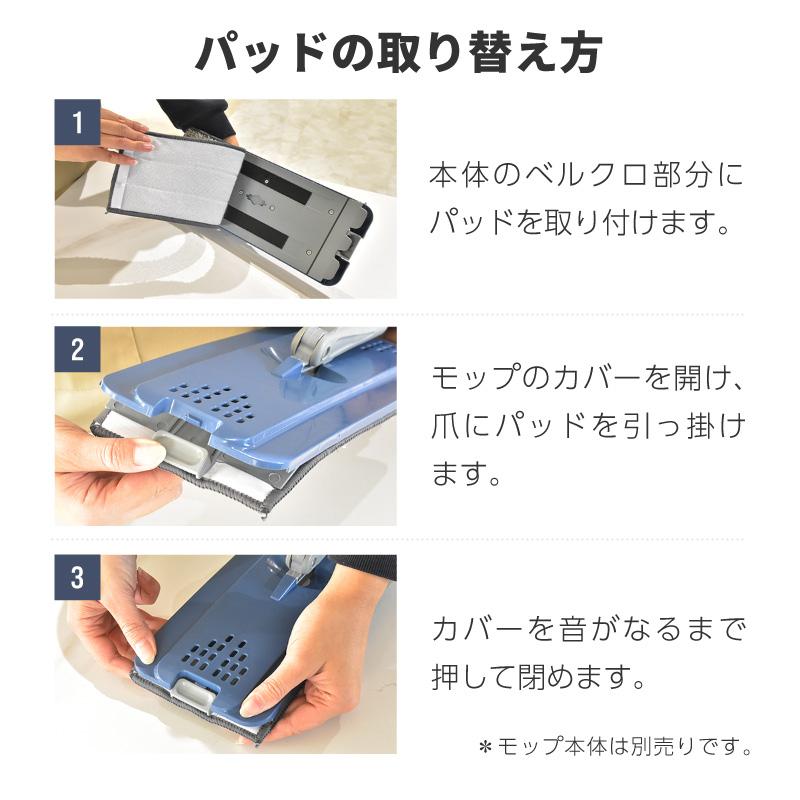 パッドの取り替え方

1

本体のベルクロ部分にパッドを取り付けます。

2

モップのカバーを開け、爪にパッドを引っ掛けます。

3

カバーを音がなるまで押して閉めます。

＊モップ本体は別売りです。