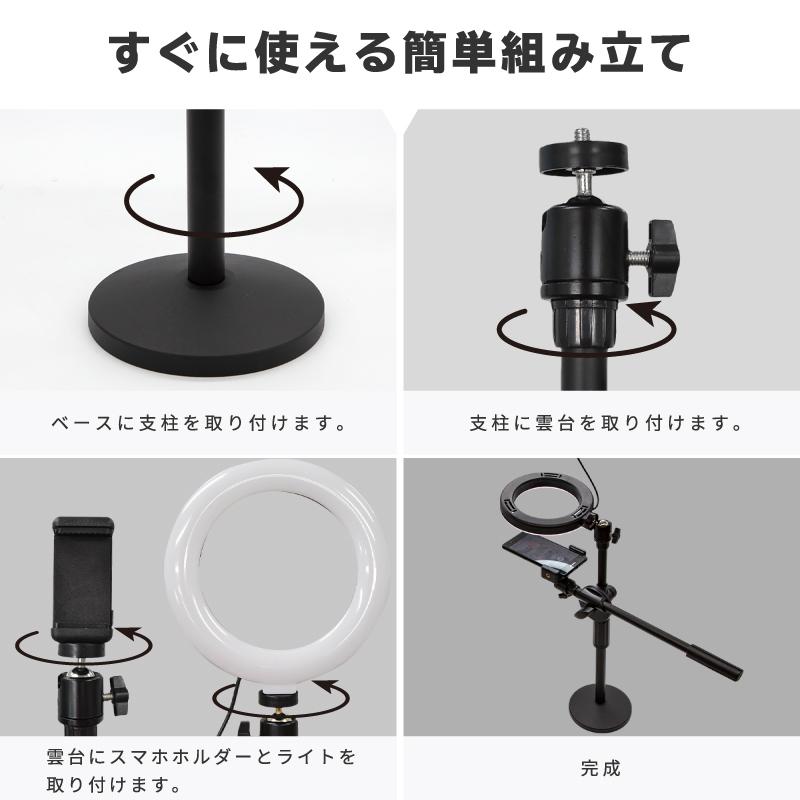 すぐに使える簡単組み立て

ベースに支柱を取り付けます。

支柱に雲台を取り付けます。

雲台にスマホホルダーとライトを取り付けます。

完成