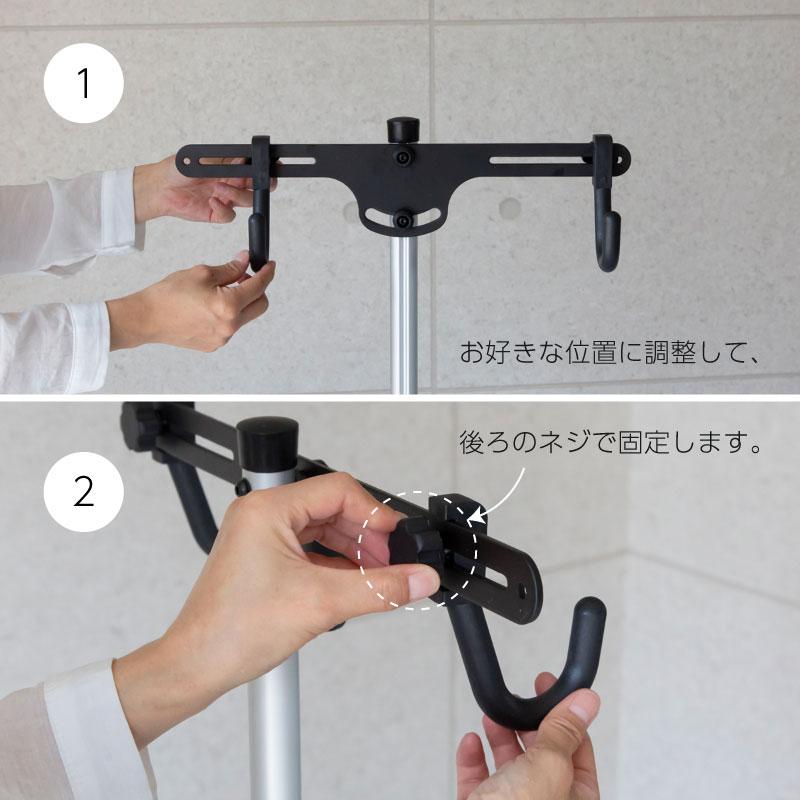 1

お好きな位置に調整して、

2

後ろのネジで固定します。