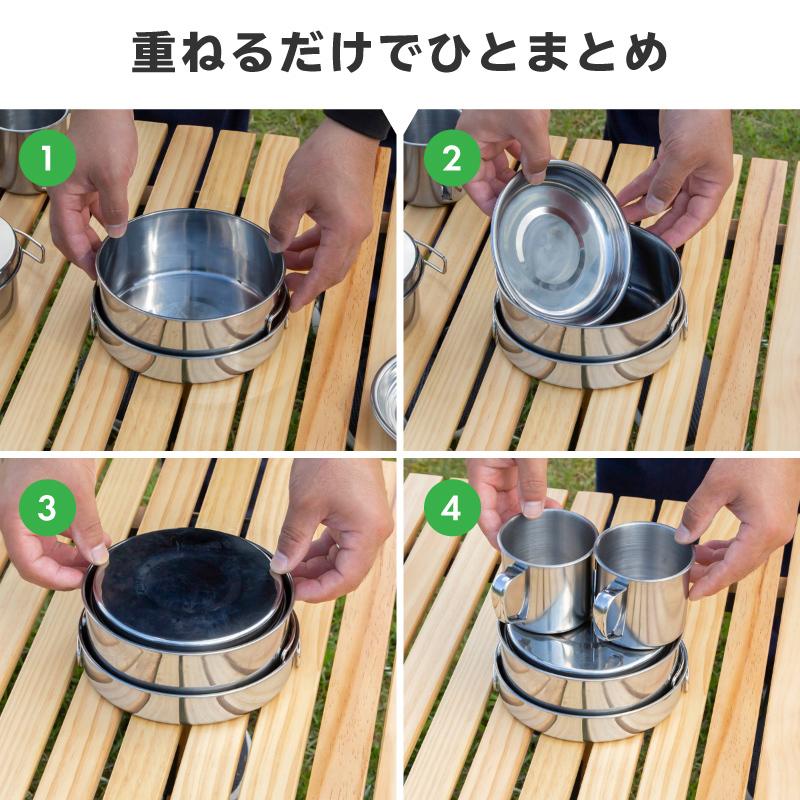 重ねるだけでひとまとめ

1

2

3

4