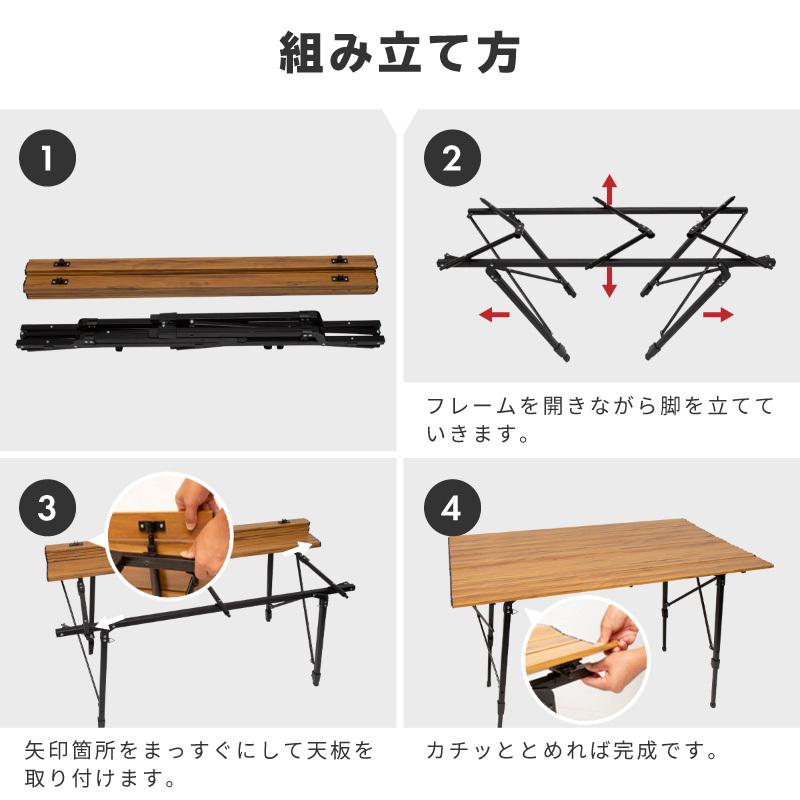 組み立て方

1

2

フレームを開きながら脚を立てていきます。

3

矢印箇所をまっすぐにして天板を取り付けます。

4

カチッととめれば完成です。