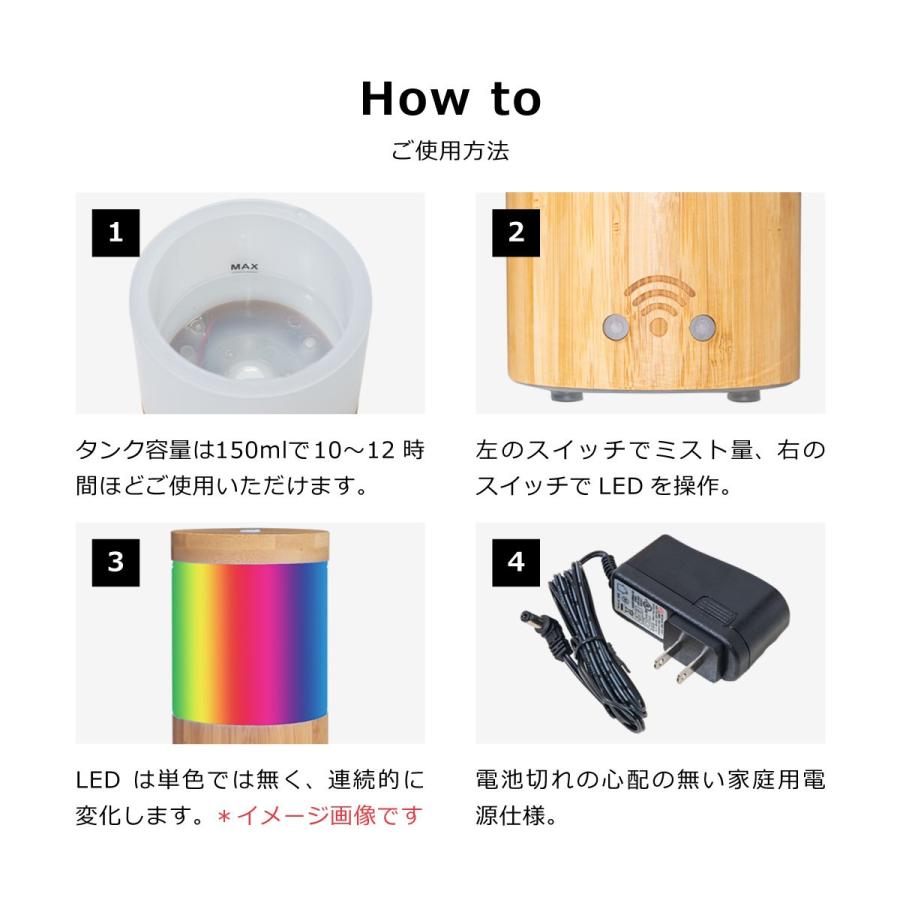 How to

ご使用方法

1

MAX

タンク容量は150mlで10～12 時間ほどご使用いただけます。

2

左のスイッチでミスト量、右のスイッチで LED を操作。

3

LED は単色では無く、連続的に変化します。＊イメージ画像です

4

電池切れの心配の無い家庭用電源仕様。