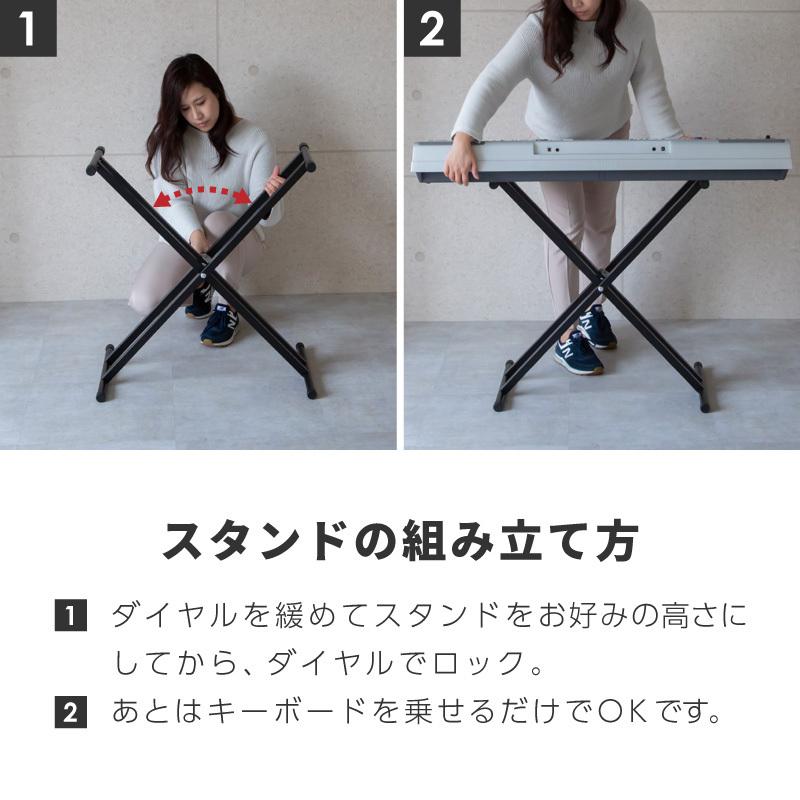 1

2

スタンドの組み立て方

1 ダイヤルを緩めてスタンドをお好みの高さにしてから、ダイヤルでロック。

2 あとはキーボードを乗せるだけでOKです。