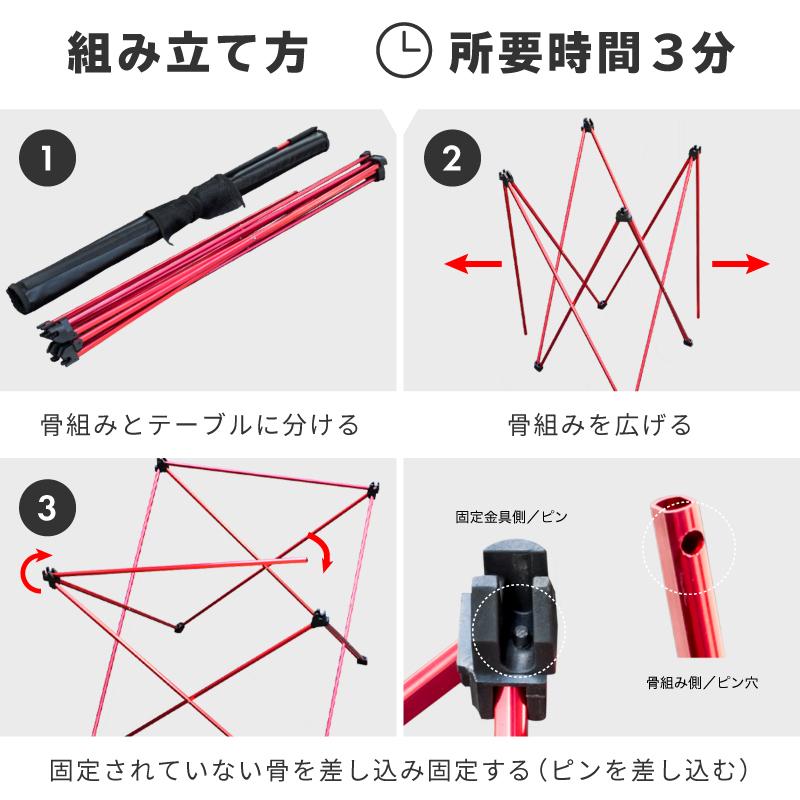 組み立て方　所要時間３分

1

2

骨組みとテーブルに分ける

骨組みを広げる

3

固定金具側／ピン

骨組み側／ピン穴

固定されていない骨を差し込み固定する（ピンを差し込む）