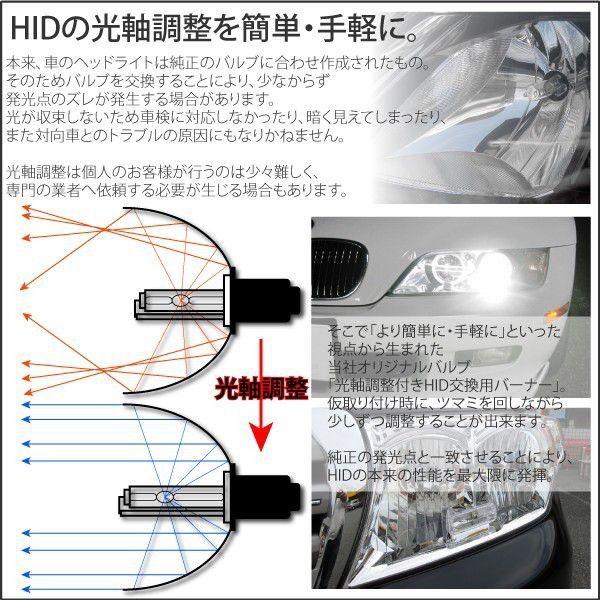 HIDの光軸調整を簡単・手軽に。

本来、車のヘッドライトは純正のバルブに合わせ作成されたもの。そのためバルブを交換することにより、少なからず発光点のズレが発生する場合があります。光が収束しないため車検に対応しなかったり、暗く見えてしまったり、また対向車とのトラブルの原因にもなりかねません。

光軸調整は個人のお客様が行うのは少々難しく、専門の業者へ依頼する必要が生じる場合もあります。

光軸調整

そこで「より簡単に・手軽に」といった視点から生まれた当社オリジナルバルブ「光軸調整付きHID交換用バーナー」。仮取り付け時に、ツマミを回しながら少しずつ調整することが出来ます。

純正の発光点と一致させることにより、HIDの本来の性能を最大限に発揮。