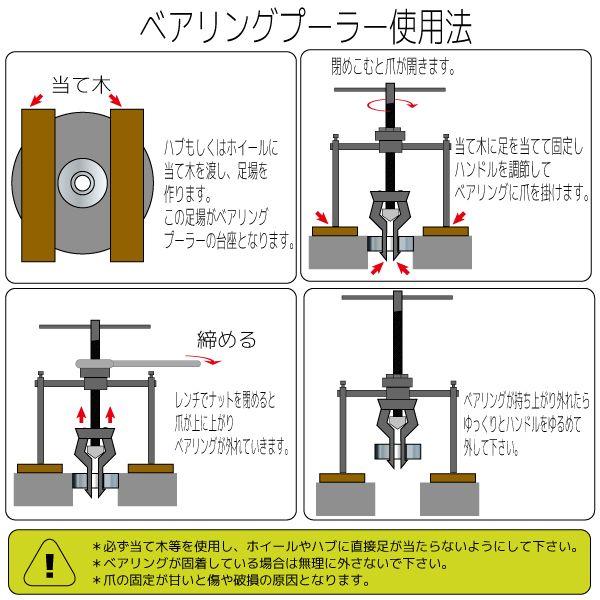 ベアリングプーラー使用法

当て木

ハブもしくはホイールに当て木を渡し、足場を作ります。
この足場がベアリングプーラーの台座となります。

閉めこむと爪が開きます。

当て木に足を当てて固定しハンドルを調節してベアリングに爪を掛けます。

締める

レンチでナットを閉めると爪が上に上がりベアリングが外れていきます。

ベアリングが持ち上がり外れたらゆっくりとハンドルをゆるめて外して下さい。

!

＊必ず当て木等を使用し、ホイールやハブに直接足が当たらないようにして下さい。
＊ベアリングが固着している場合は無理に外さないで下さい。
＊爪の固定が甘いと傷や破損の原因となります。