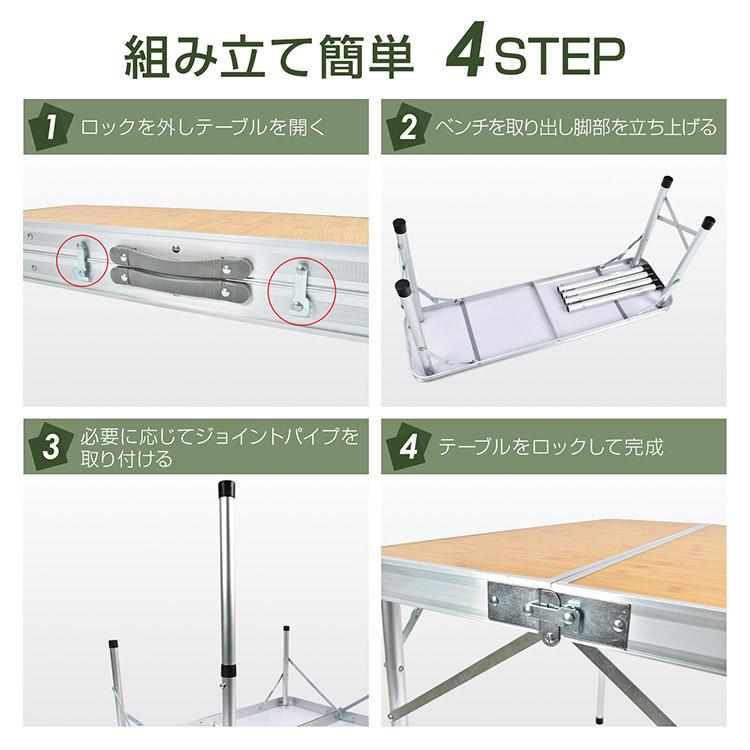 組み立て簡単 4STEP

1 ロックを外しテーブルを開く

2 ベンチを取り出し脚部を立ち上げる

3 必要に応じてジョイントパイプを取り付ける

4 テーブルをロックして完成