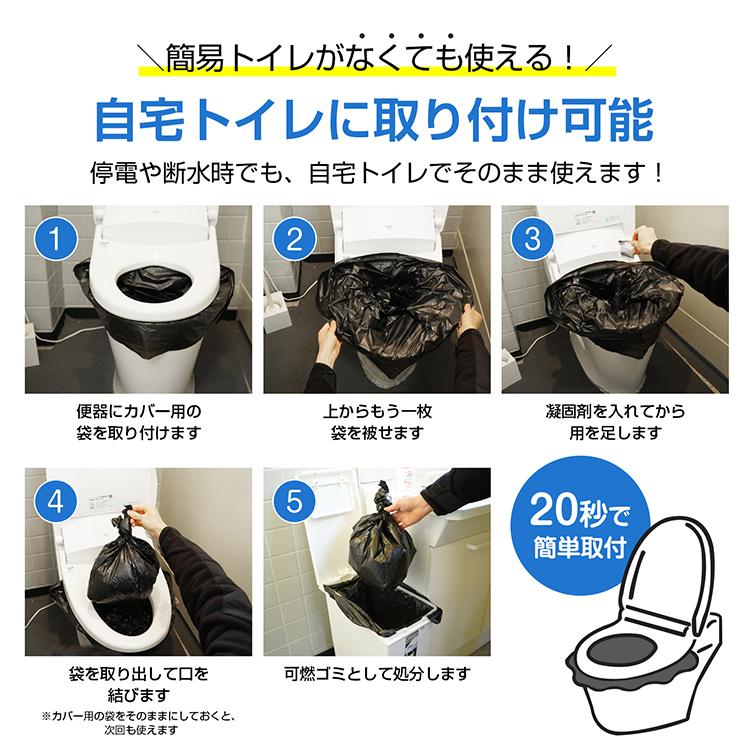 ＼簡易トイレがなくても使える！／

自宅トイレに取り付け可能

停電や断水時でも、自宅トイレでそのまま使えます！

1

便器にカバー用の袋を取り付けます

2

上からもう一枚袋を被せます

3

凝固剤を入れてから用を足します

4

袋を取り出して口を結びます

※カバー用の袋をそのままにしておくと、次回も使えます

5

可燃ゴミとして処分します

20秒で簡単取付