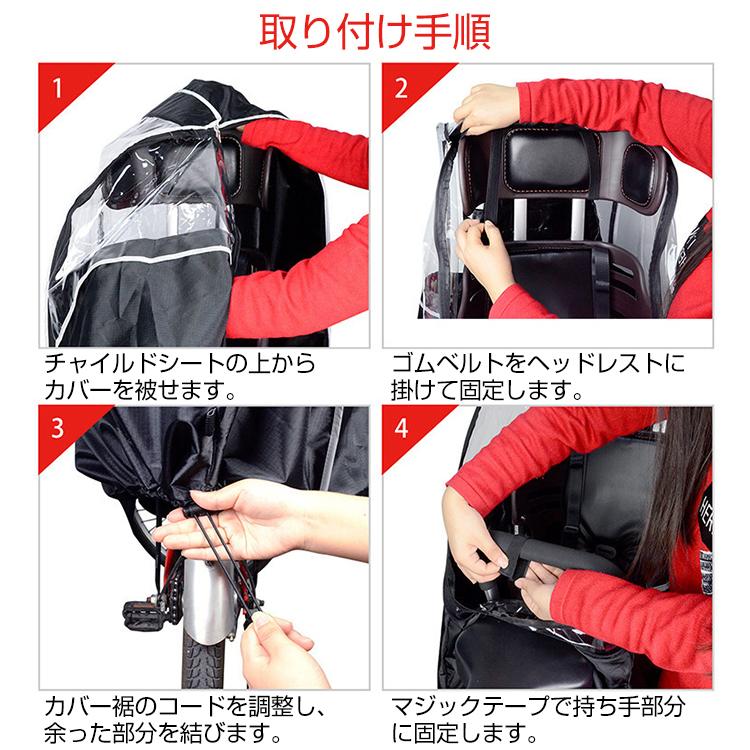 取り付け手順

1

チャイルドシートの上からカバーを被せます。

2

ゴムベルトをヘッドレストに掛けて固定します。

3

カバー裾のコードを調整し、余った部分を結びます。

4

マジックテープで持ち手部分に固定します。