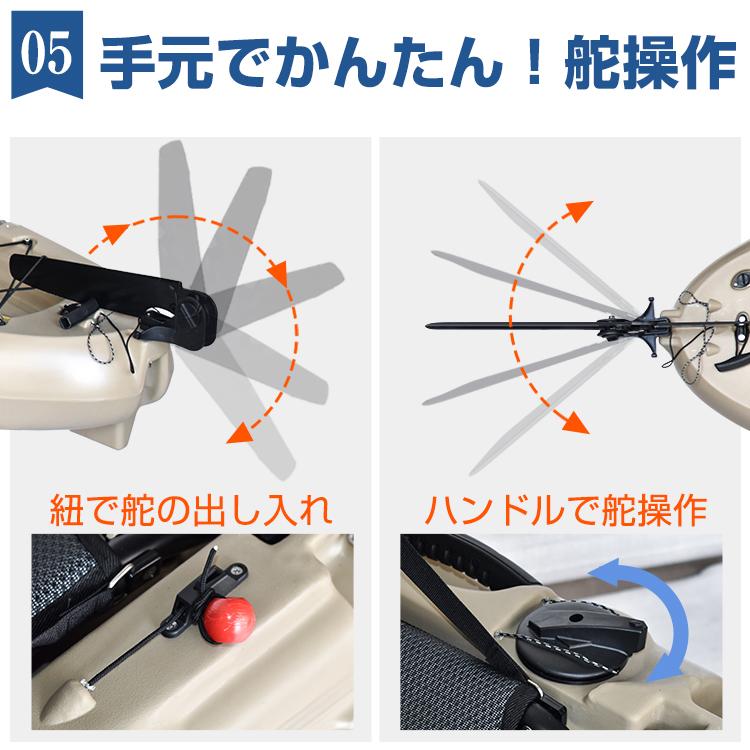 05 手元でかんたん！舵操作

紐で舵の出し入れ

ハンドルで舵操作