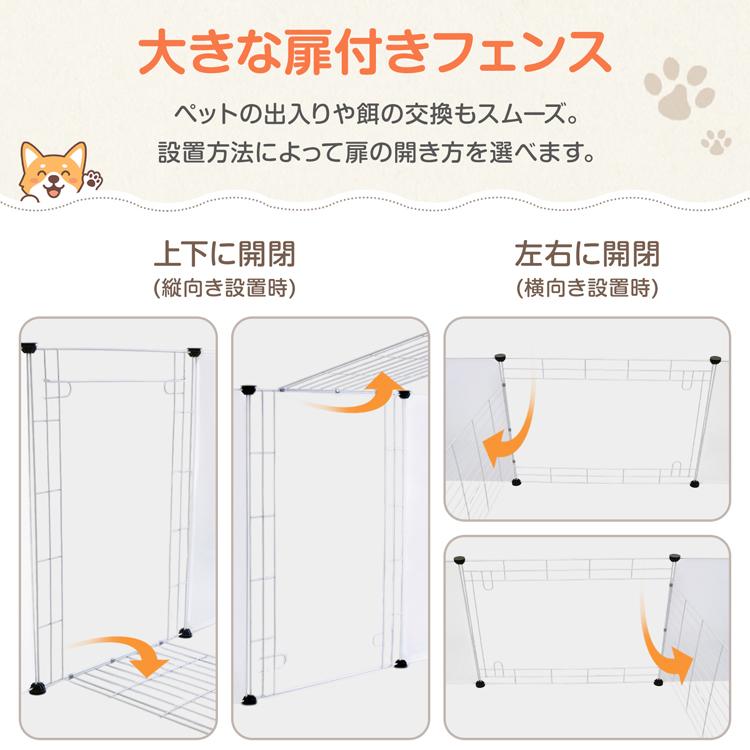 大きな扉付きフェンス

ペットの出入りや餌の交換もスムーズ。
設置方法によって扉の開き方を選べます。

上下に開閉
(縦向き設置時)

左右に開閉
(横向き設置時)