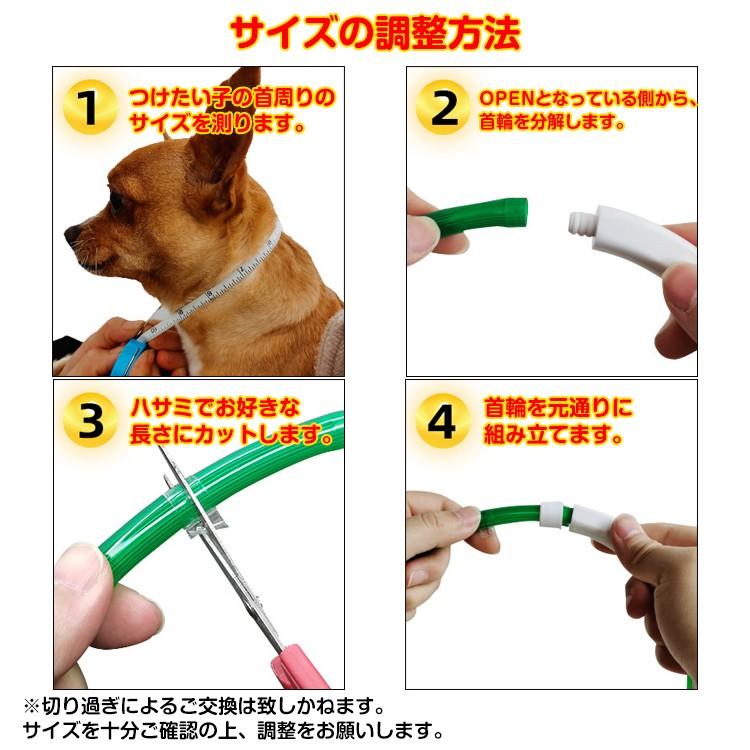 サイズの調整方法

1 つけたい子の首周りのサイズを測ります。

2 OPENとなっている側から、首輪を分解します。

3 ハサミでお好きな長さにカットします。

4 首輪を元通りに組み立てます。

※切り過ぎによるご交換は致しかねます。
サイズを十分ご確認の上、調整をお願いします。