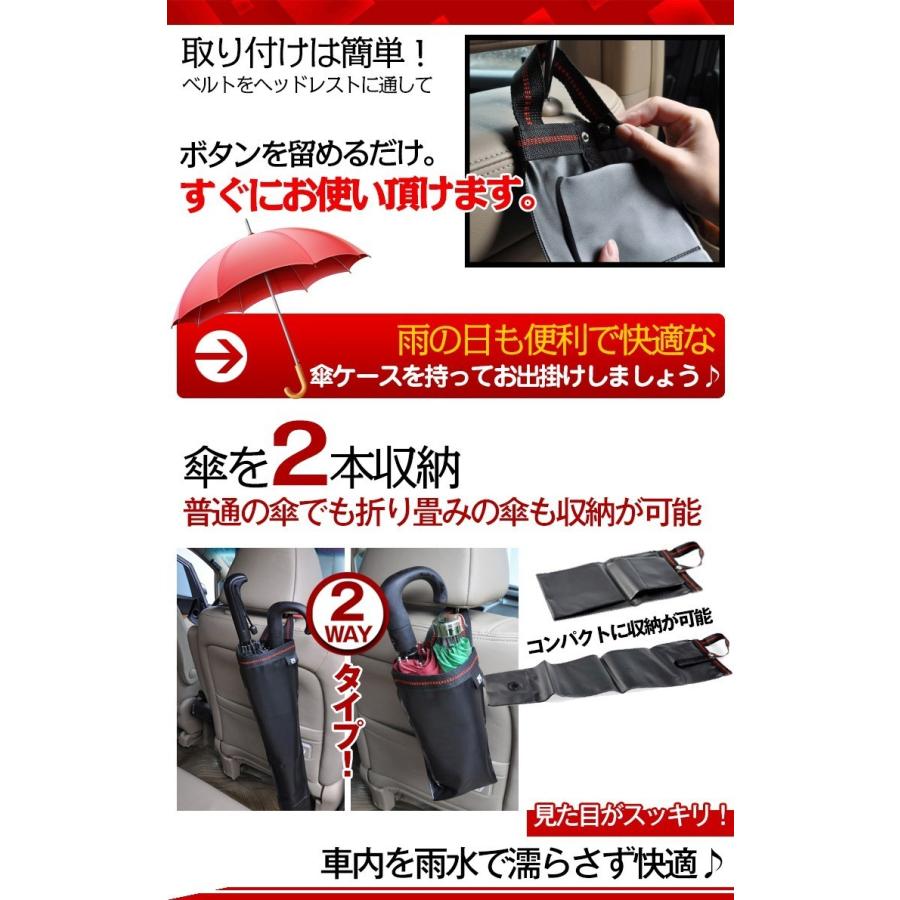 取り付けは簡単！
ベルトをヘッドレストに通して

ボタンを留めるだけ。
すぐにお使い頂けます。

雨の日も便利で快適な
傘ケースを持ってお出掛けしましょう♪

傘を2本収納
普通の傘でも折り畳みの傘も収納が可能

2 WAY
タイプ！

コンパクトに収納が可能

見た目がスッキリ！

車内を雨水で濡らさず快適♪