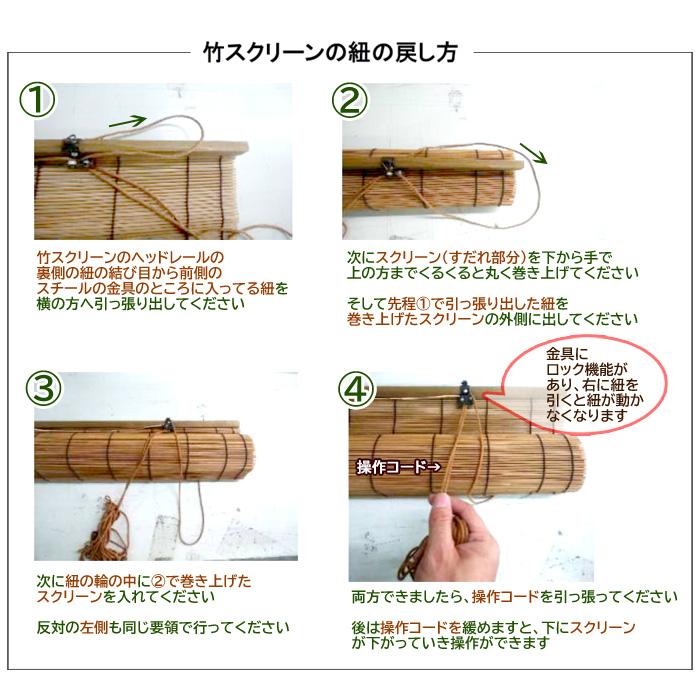 竹スクリーンの紐の戻し方

①

竹スクリーンのヘッドレールの裏側の紐の結び目から前側のスチールの金具のところに入ってる紐を横の方へ引っ張り出してください

②

次にスクリーン(すだれ部分)を下から手で上の方までくるくると丸く巻き上げてください

そして先程①で引っ張り出した紐を巻き上げたスクリーンの外側に出してください

③

次に紐の輪の中に②で巻き上げたスクリーンを入れてください

反対の左側も同じ要領で行ってください

④

金具にロック機能があり、右に紐を引くと紐が動かなくなります

操作コード→

両方できましたら、操作コードを引っ張ってください

後は操作コードを緩めますと、下にスクリーンが下がっていき操作ができます