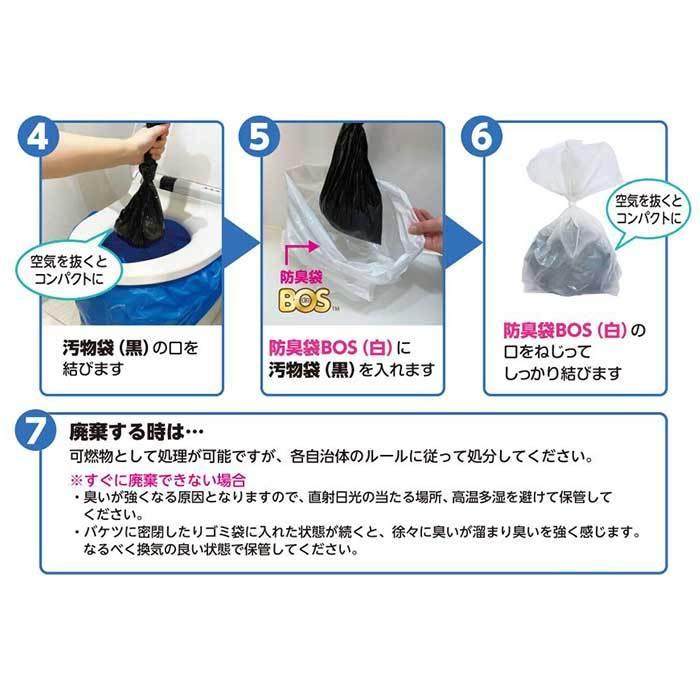 4

空気を抜くとコンパクトに

汚物袋（黒）の口を結びます

5

防臭袋
BOS

防臭袋BOS（白）に汚物袋（黒）を入れます

6

空気を抜くとコンパクトに

防臭袋BOS（白）の口をねじってしっかり結びます

7

廃棄する時は…

可燃物として処理が可能ですが、各自治体のルールに従って処分してください。

※すぐに廃棄できない場合

・臭いが強くなる原因となりますので、直射日光の当たる場所、高温多湿を避けて保管してください。

・バケツに密閉したりゴミ袋に入れた状態が続くと、徐々に臭いが溜まり臭いを強く感じます。なるべく換気の良い状態で保管してください。