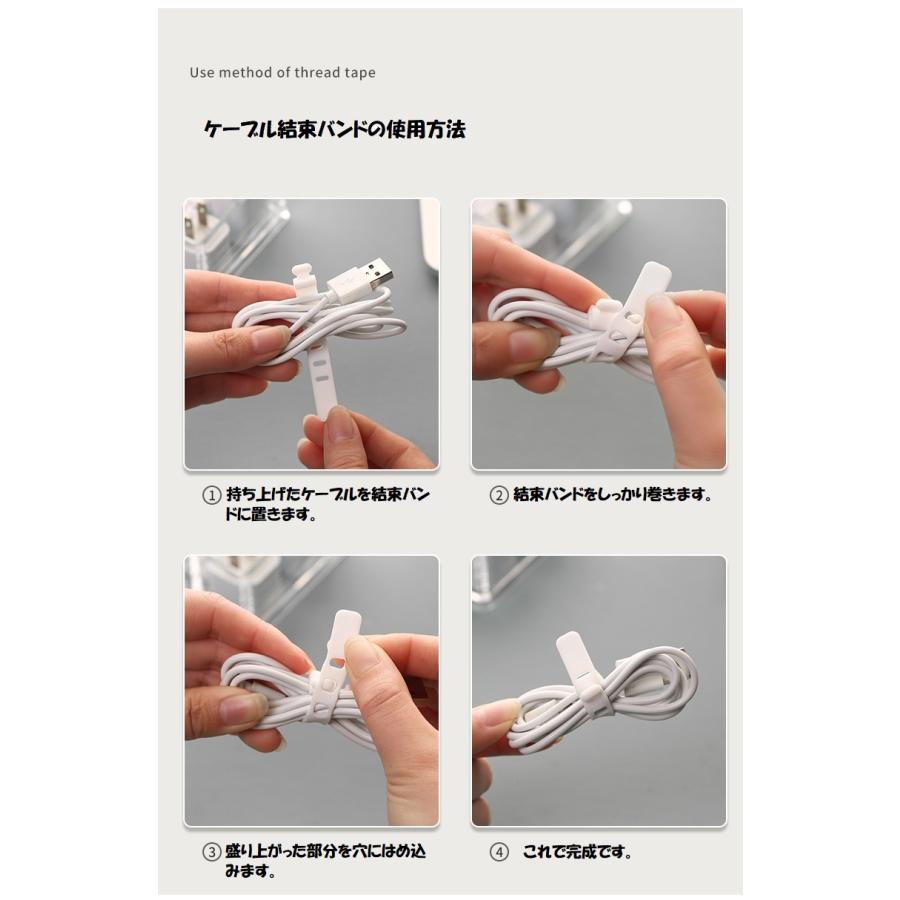 Use method of thread tape

ケーブル結束バンドの使用方法

① 持ち上げたケーブルを結束バンドに置きます。

② 結束バンドをしっかり巻きます。

③ 盛り上がった部分を穴にはめ込みます。

④ これで完成です。