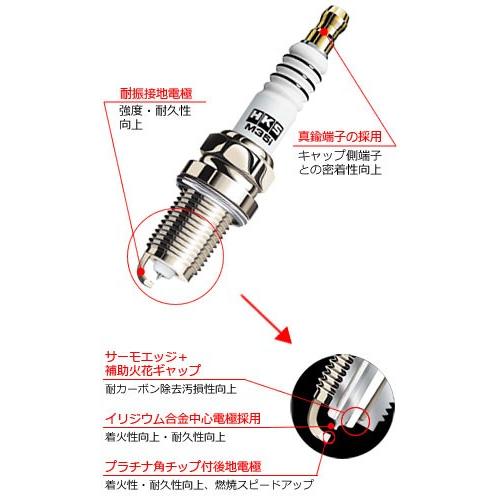 耐振接地電極
強度・耐久性向上

HKS
M35i

真鍮端子の採用
キャップ側端子との密着性向上

サーモエッジ+
補助火花ギャップ
耐カーボン除去汚損性向上

イリジウム合金中心電極採用
着火性向上・耐久性向上

プラチナ角チップ付後地電極
着火性・耐久性向上、燃焼スピードアップ