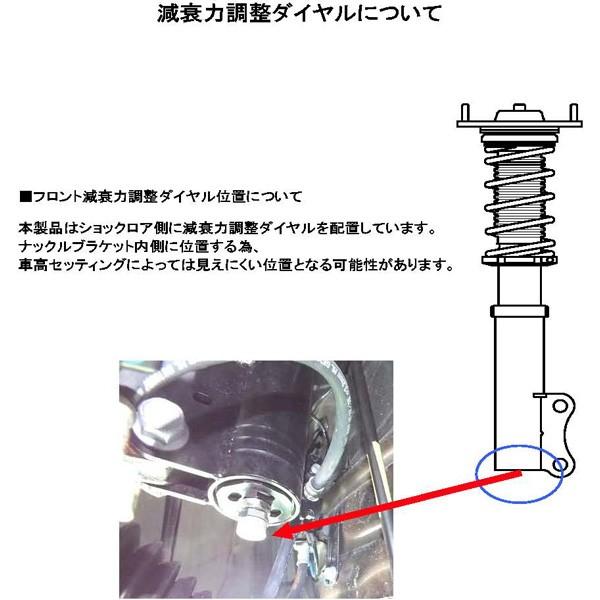 減衰力調整ダイヤルについて

■フロント減衰力調整ダイヤル位置について

本製品はショックロア側に減衰力調整ダイヤルを配置しています。
ナックルブラケット内側に位置する為、
車高セッティングによっては見えにくい位置となる可能性があります。