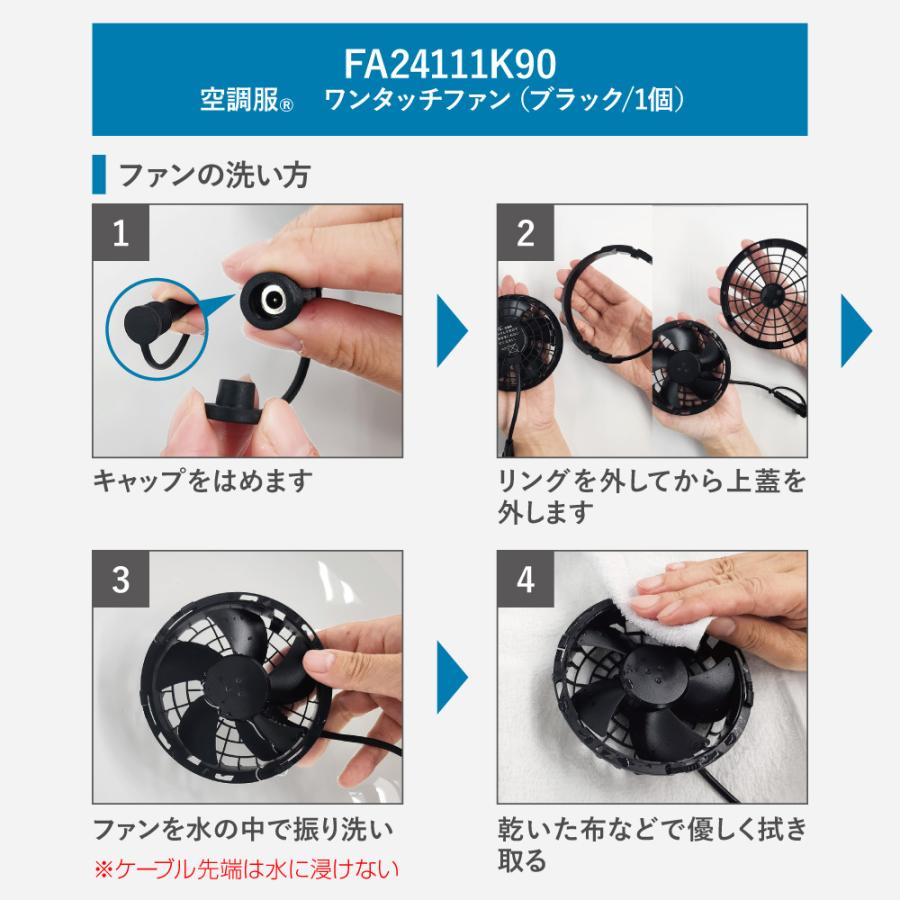 FA24111K90
空調服® ワンタッチファン（ブラック/1個）

ファンの洗い方

1

キャップをはめます

2

リングを外してから上蓋を外します

3

ファンを水の中で振り洗い
※ケーブル先端は水に浸けない

4

乾いた布などで優しく拭き取る