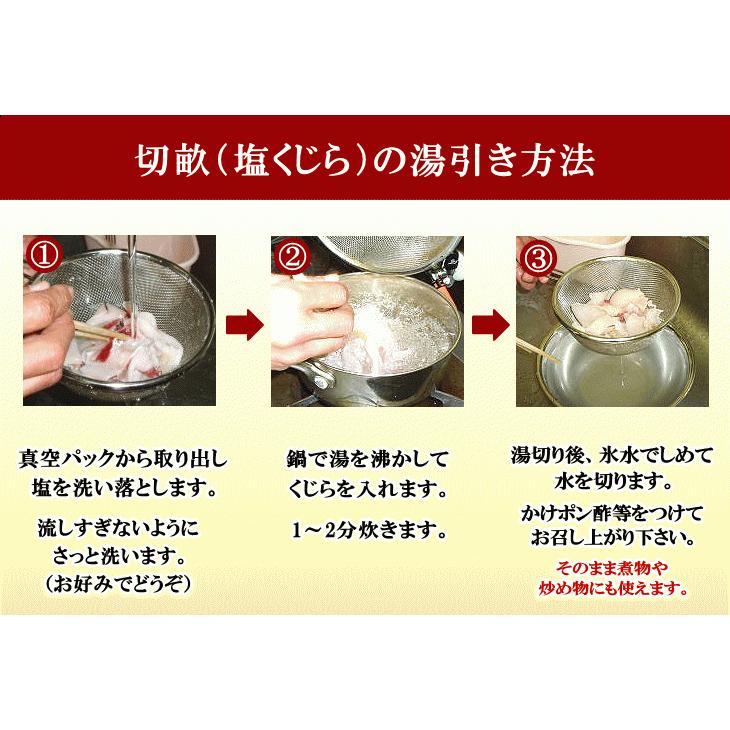 切畝（塩くじら）の湯引き方法

①

真空パックから取り出し塩を洗い落とします。

流しすぎないようにさっと洗います。（お好みでどうぞ）

②

鍋で湯を沸かしてくじらを入れます。

1～2分炊きます。

③

湯切り後、氷水でしめて水を切ります。

かけポン酢等をつけてお召し上がり下さい。

そのまま煮物や炒め物にも使えます。