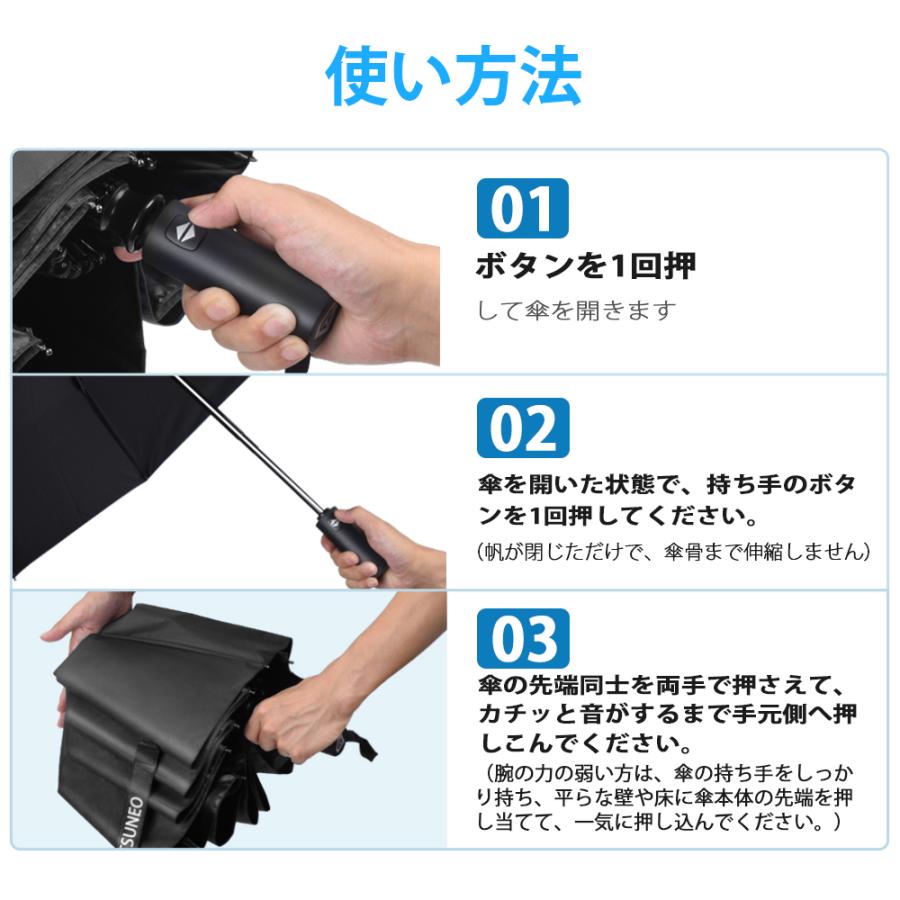 使い方法

01

ボタンを1回押

して傘を開きます

02

傘を開いた状態で、持ち手のボタンを1回押してください。

(帆が閉じただけで、傘骨まで伸縮しません)

03

傘の先端同士を両手で押さえて、カチッと音がするまで手元側へ押しこんでください。

(腕の力の弱い方は、傘の持ち手をしっかり持ち、平らな壁や床に傘本体の先端を押し当てて、一気に押し込んでください。)

SUNEO