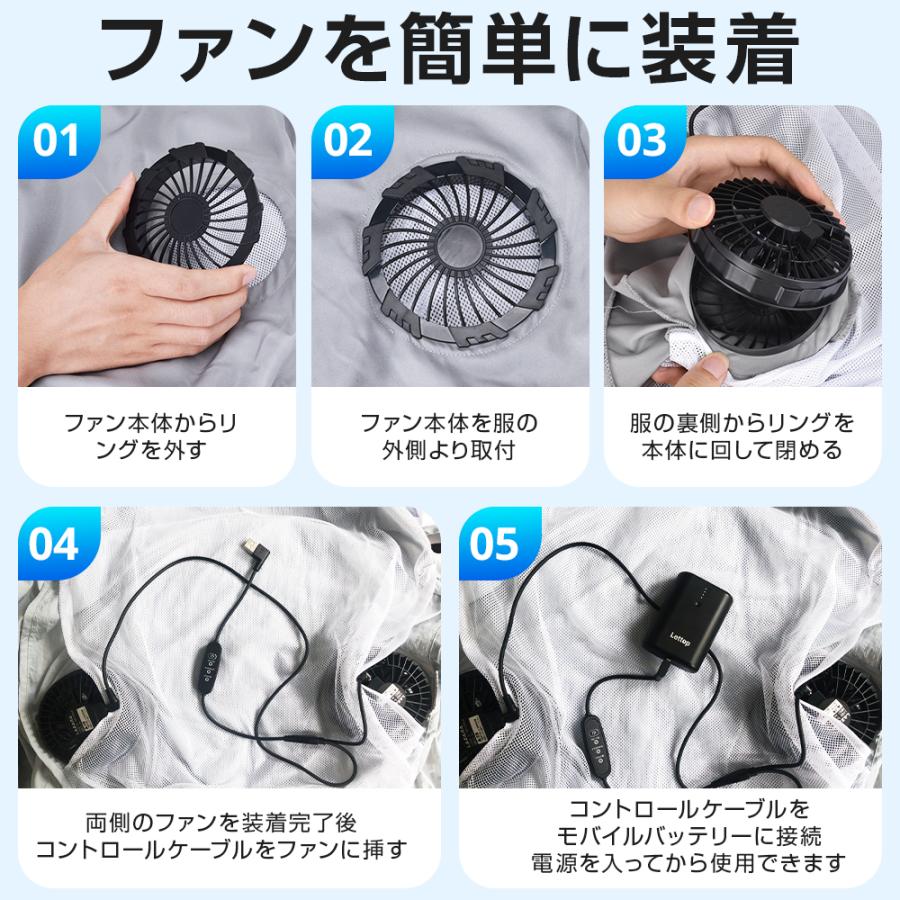 ファンを簡単に装着

01
ファン本体からリングを外す

02
ファン本体を服の外側より取付

03
服の裏側からリングを本体に回して閉める

04
両側のファンを装着完了後
コントロールケーブルをファンに挿す

05
Lottep
コントロールケーブルを
モバイルバッテリーに接続
電源を入ってから使用できます