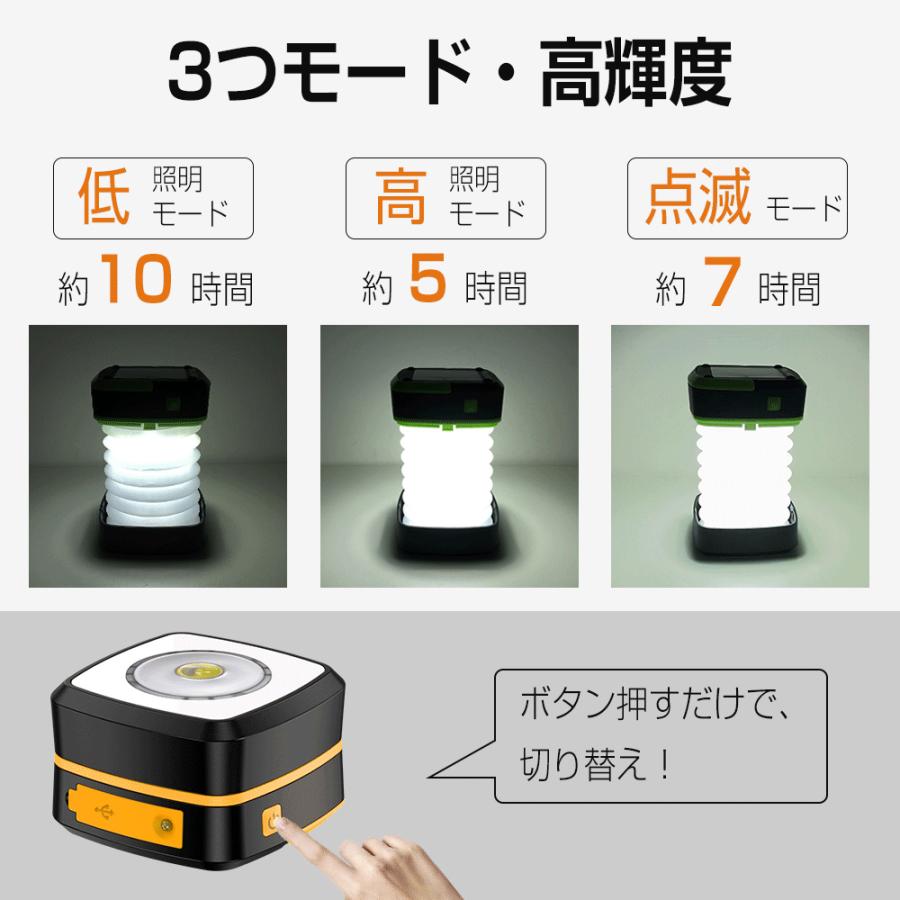 3つモード・高輝度

低 照明モード
約 10 時間

高 照明モード
約 5 時間

点滅 モード
約 7 時間

ボタン押すだけで、切り替え！