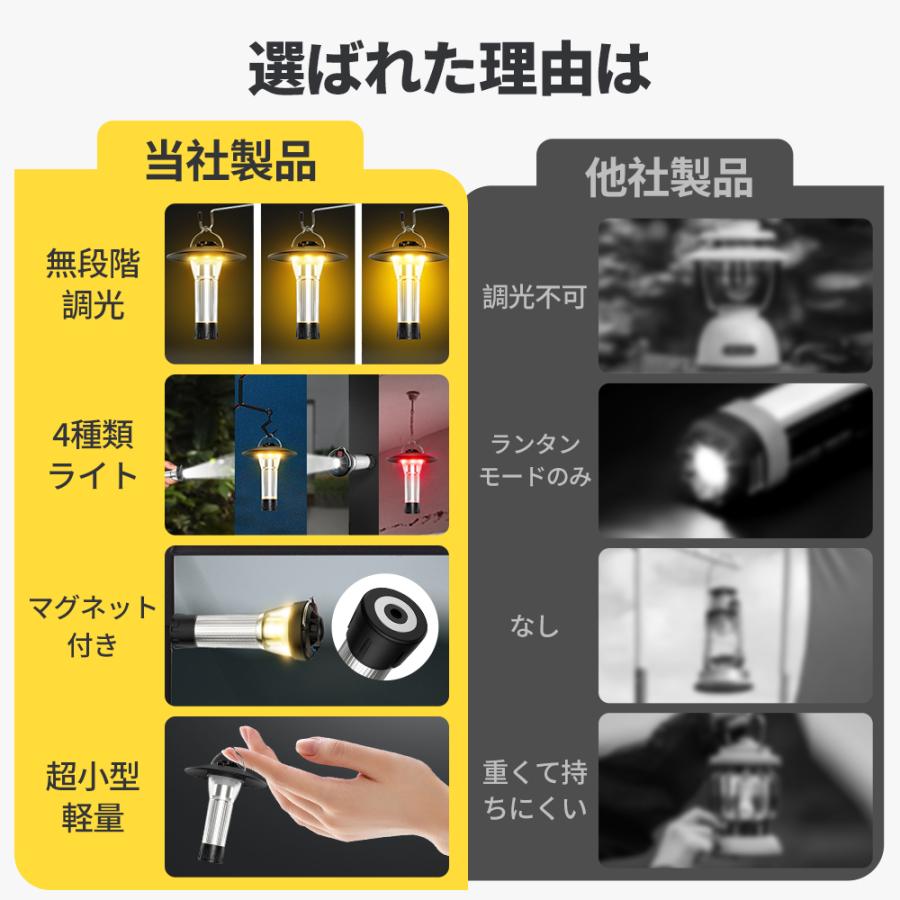 選ばれた理由は

当社製品

無段階調光

4種類ライト

マグネット付き

超小型軽量

他社製品

調光不可

ランタンモードのみ

なし

重くて持ちにくい